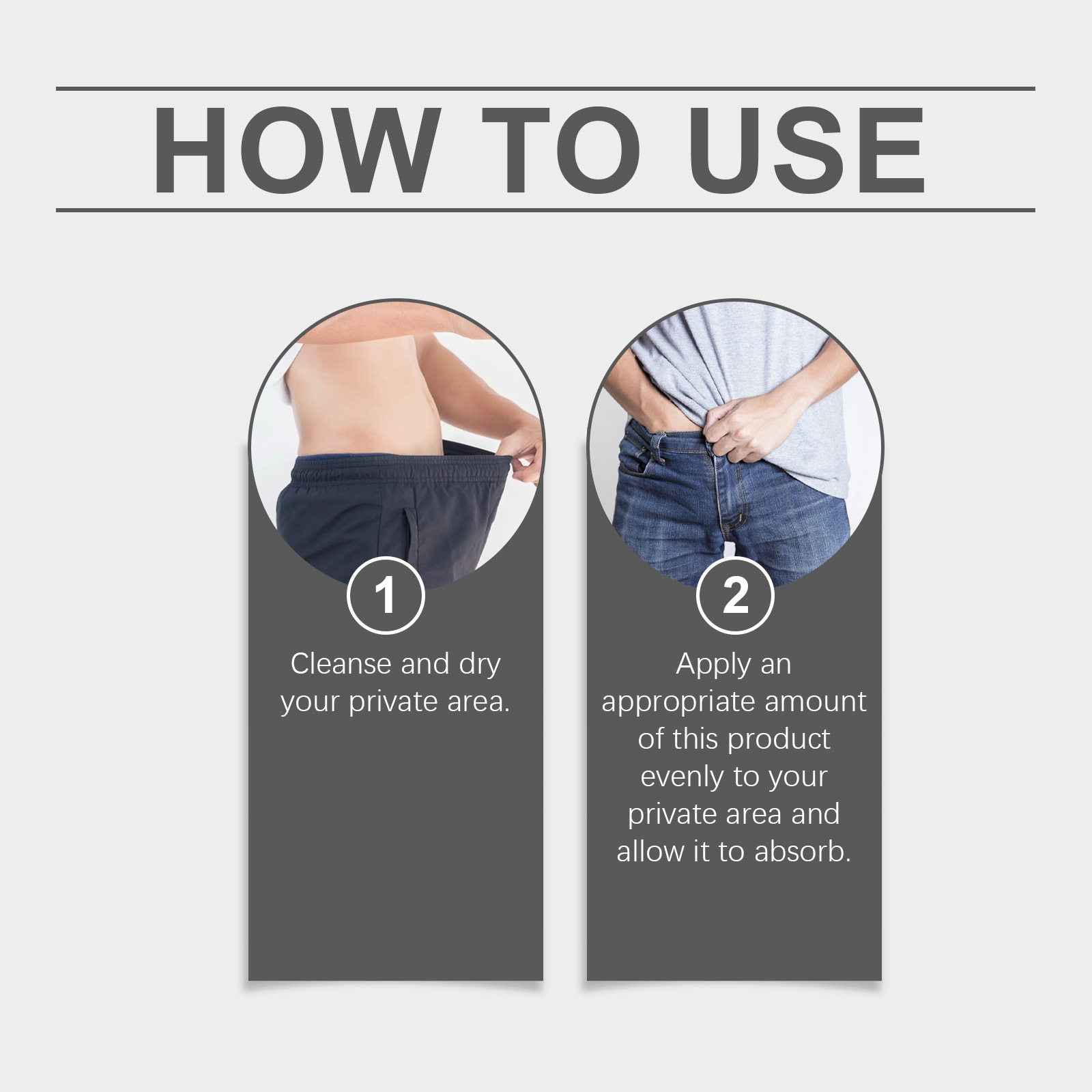 HOW TO USE

1
Cleanse and dry your private area.

2
Apply an appropriate amount of this product evenly to your private area and allow it to absorb.