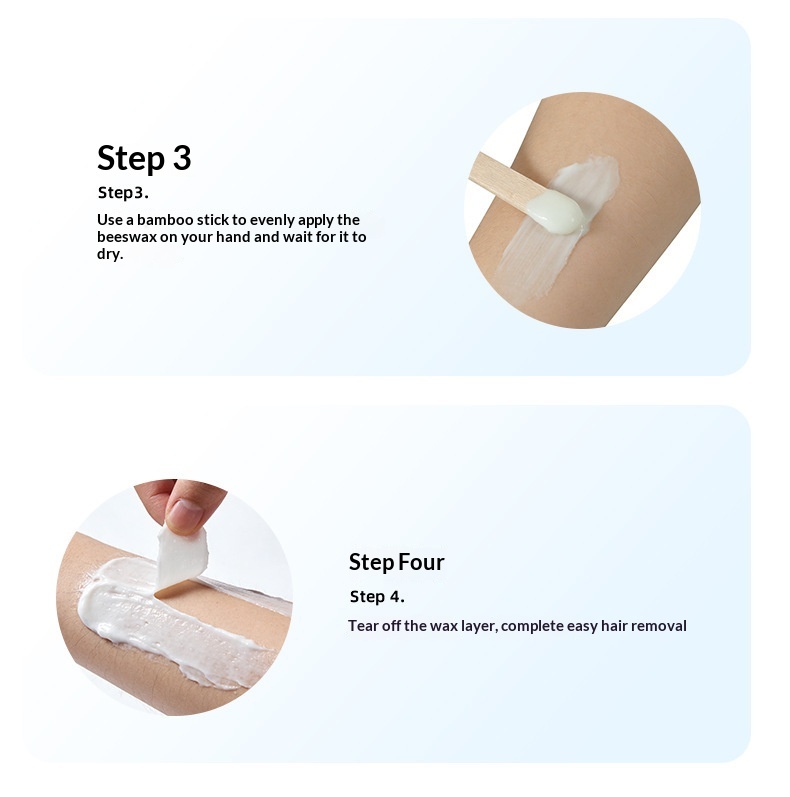 Step 3

Step3.

Use a bamboo stick to evenly apply the beeswax on your hand and wait for it to dry.

Step Four

Step 4.

Tear off the wax layer, complete easy hair removal