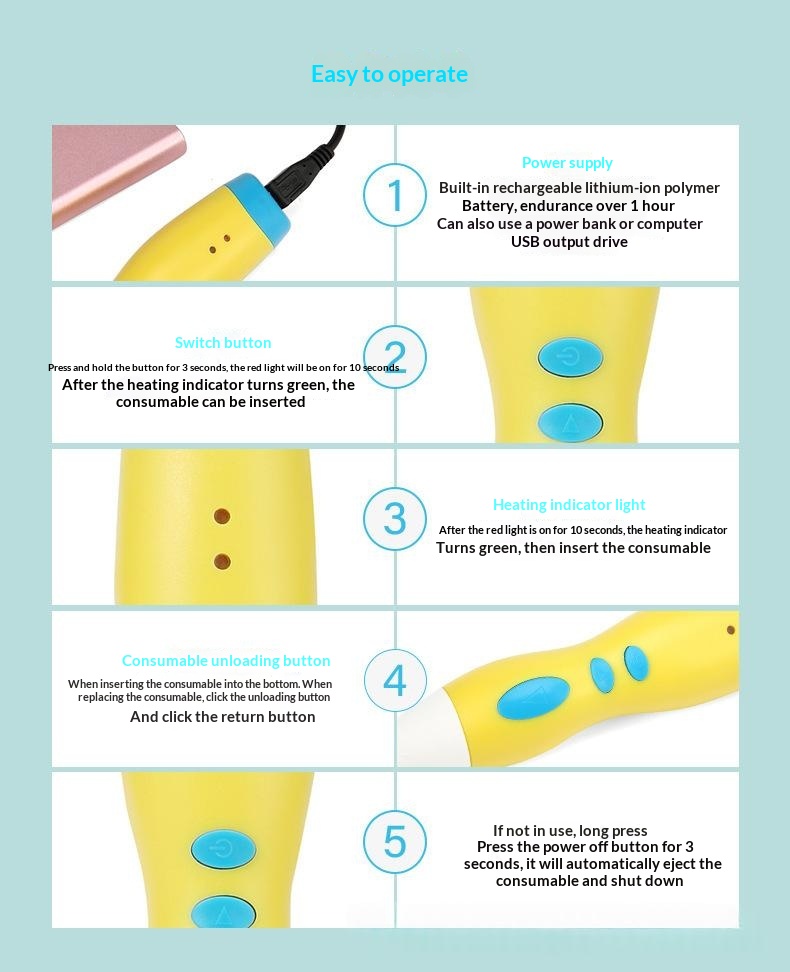 Easy to operate

1

Power supply

Built-in rechargeable lithium-ion polymer Battery, endurance over 1 hour Can also use a power bank or computer USB output drive

Switch button

Press and hold the button for 3 seconds, the red light will be on for 10 seconds

After the heating indicator turns green, the consumable can be inserted

2

3

Heating indicator light

After the red light is on for 10 seconds, the heating indicator Turns green, then insert the consumable

Consumable unloading button

When inserting the consumable into the bottom. When replacing the consumable, click the unloading button

And click the return button

4

5

If not in use, long press Press the power off button for 3 seconds, it will automatically eject the consumable and shut down