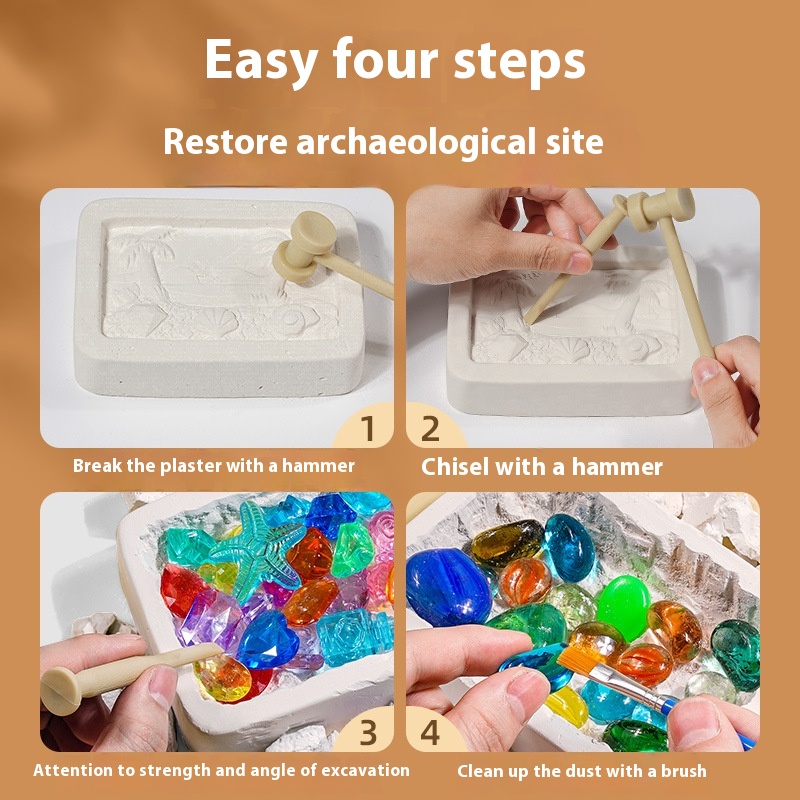 Easy four steps

Restore archaeological site

1

Break the plaster with a hammer

2

Chisel with a hammer

3

Attention to strength and angle of excavation

4

Clean up the dust with a brush