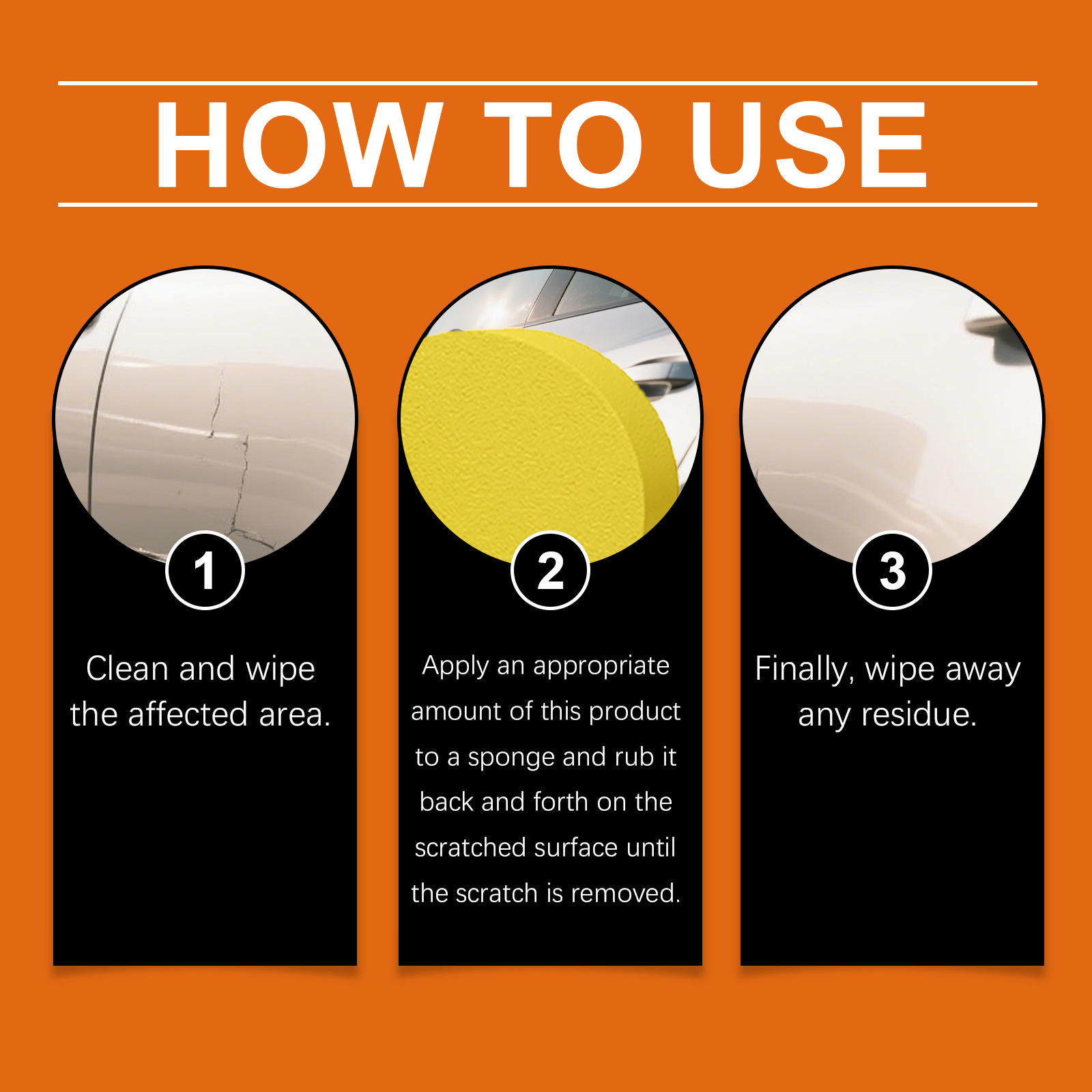 HOW TO USE

1

Clean and wipe the affected area.

2

Apply an appropriate amount of this product to a sponge and rub it back and forth on the scratched surface until the scratch is removed.

3

Finally, wipe away any residue.