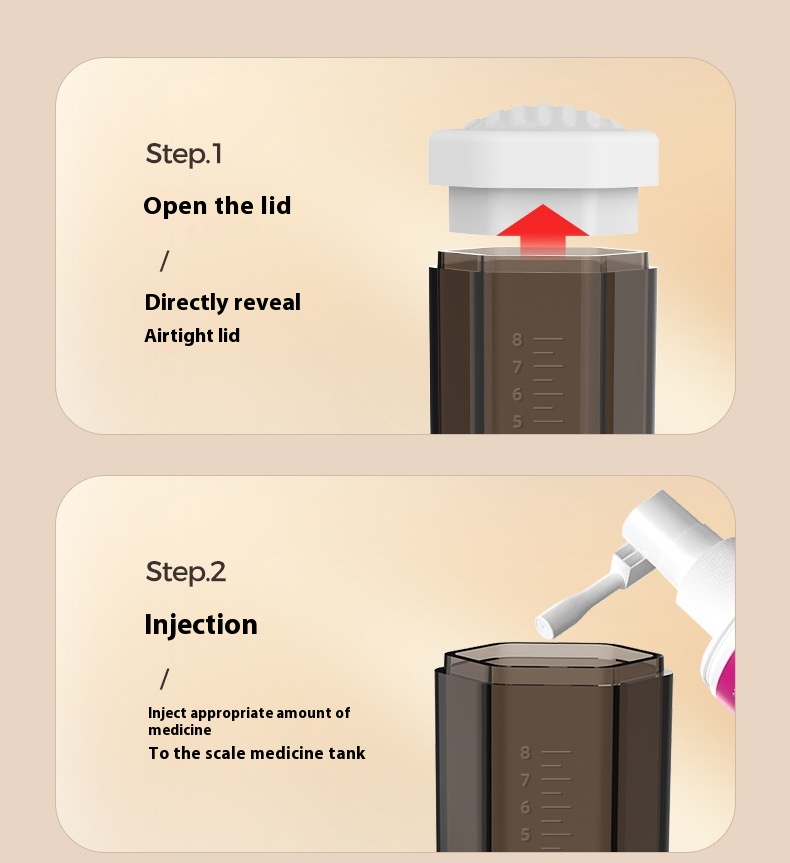 Step.1

Open the lid

/

Directly reveal

Airtight lid

8
7
6
5

Step.2

Injection

/

Inject appropriate amount of medicine

To the scale medicine tank

8
7
6
5