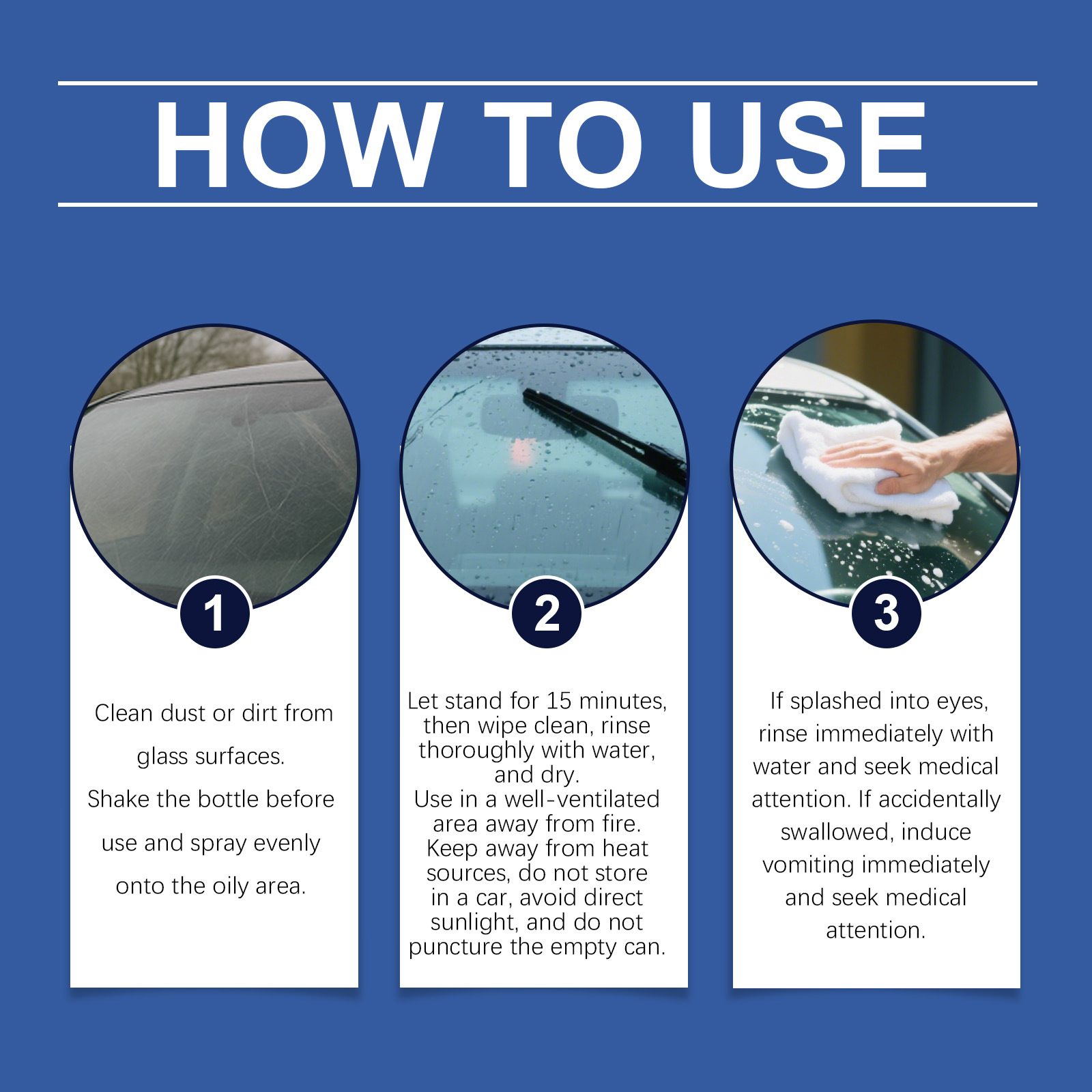 HOW TO USE

1

Clean dust or dirt from glass surfaces.
Shake the bottle before use and spray evenly onto the oily area.

2

Let stand for 15 minutes, then wipe clean, rinse thoroughly with water, and dry.
Use in a well-ventilated area away from fire.
Keep away from heat sources, do not store in a car, avoid direct sunlight, and do not puncture the empty can.

3

If splashed into eyes, rinse immediately with water and seek medical attention. If accidentally swallowed, induce vomiting immediately and seek medical attention.