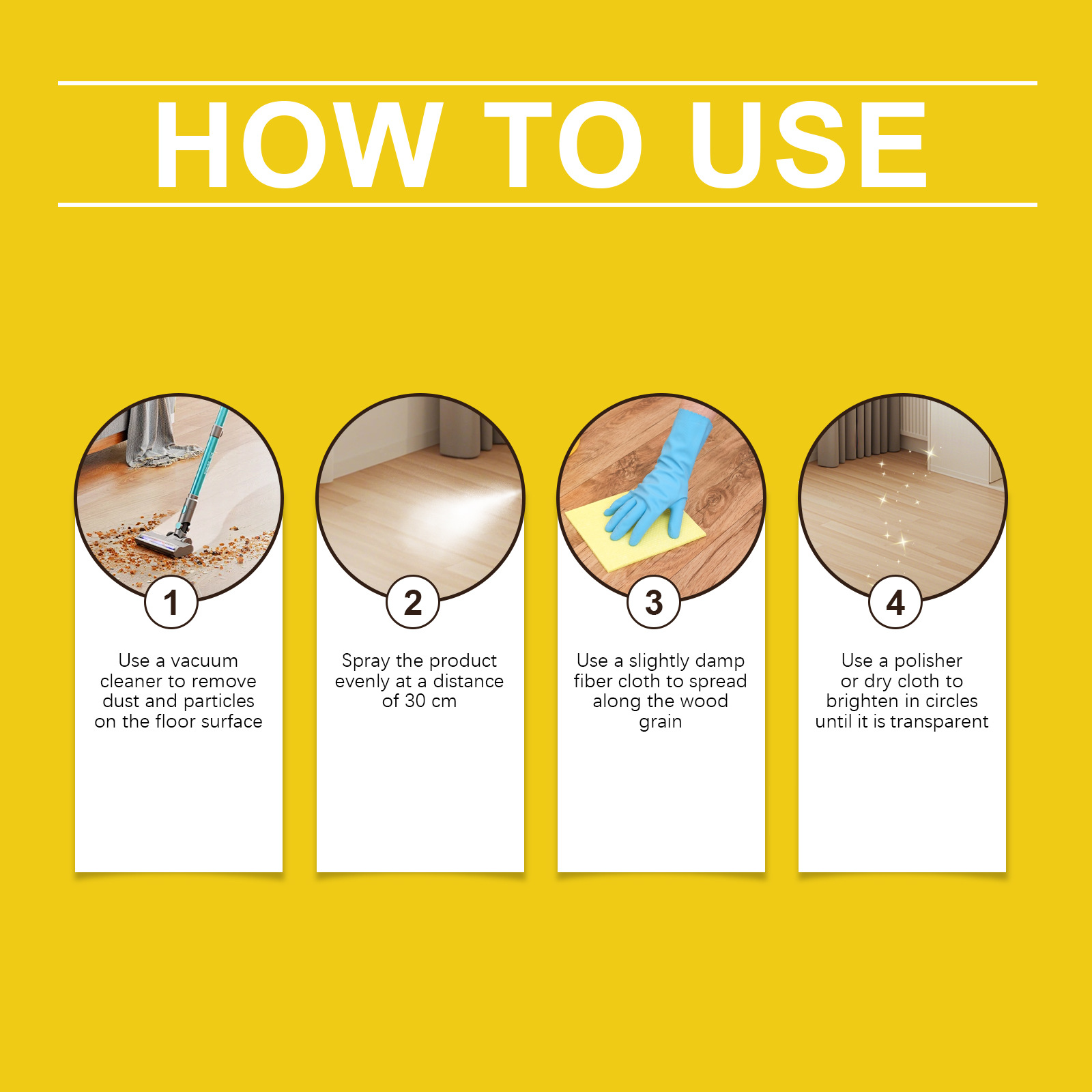 HOW TO USE

1

Use a vacuum cleaner to remove dust and particles on the floor surface

2

Spray the product evenly at a distance of 30 cm

3

Use a slightly damp fiber cloth to spread along the wood grain

4

Use a polisher or dry cloth to brighten in circles until it is transparent