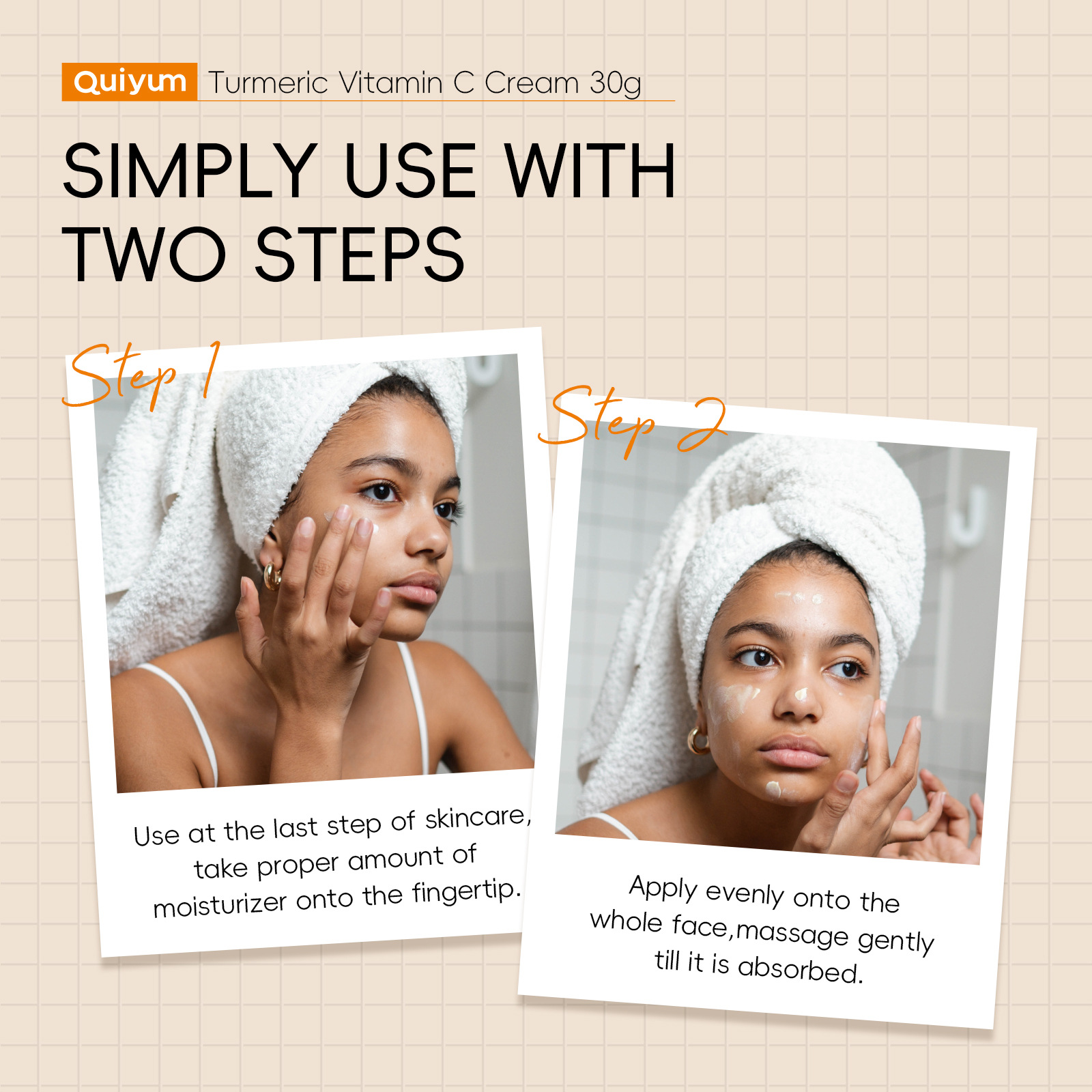 Quiyum Turmeric Vitamin C Cream 30g

SIMPLY USE WITH TWO STEPS

Step 1

Use at the last step of skincare, take proper amount of moisturizer onto the fingertip.

Step 2

Apply evenly onto the whole face,massage gently till it is absorbed.