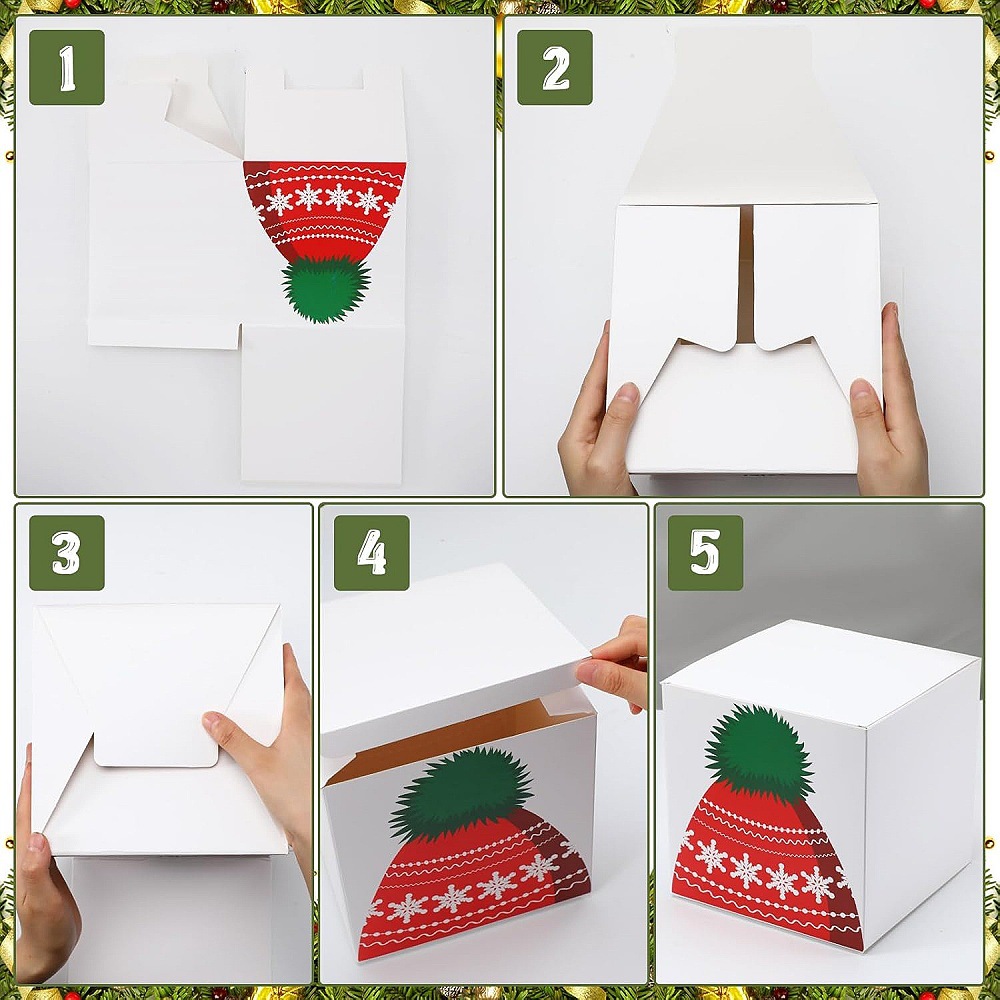 1

2

3

4

5