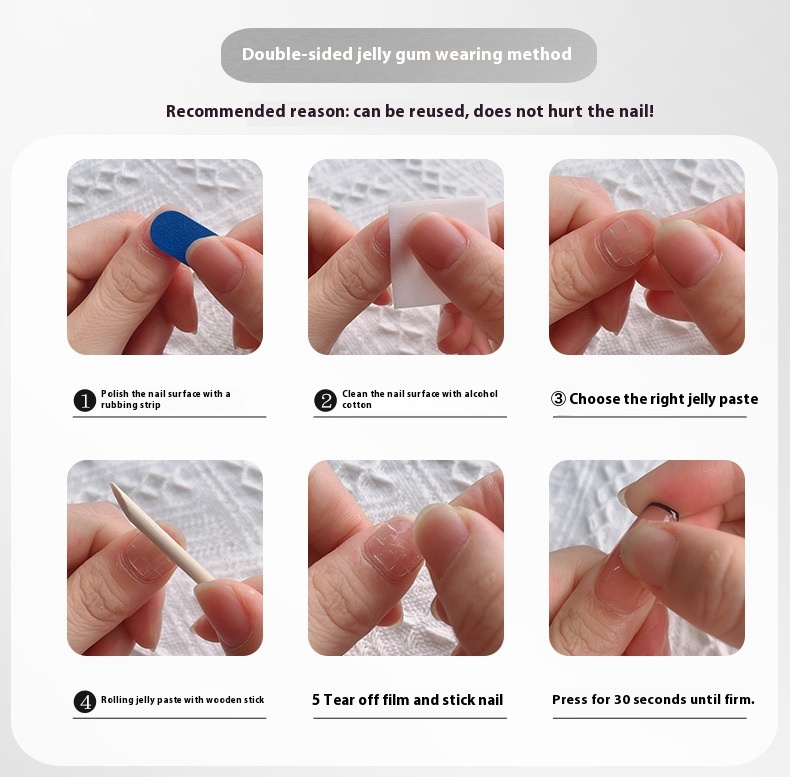 Double-sided jelly gum wearing method

Recommended reason: can be reused, does not hurt the nail!

1 Polish the nail surface with a rubbing strip

2 Clean the nail surface with alcohol cotton

③ Choose the right jelly paste

4 Rolling jelly paste with wooden stick

5 Tear off film and stick nail

Press for 30 seconds until firm.