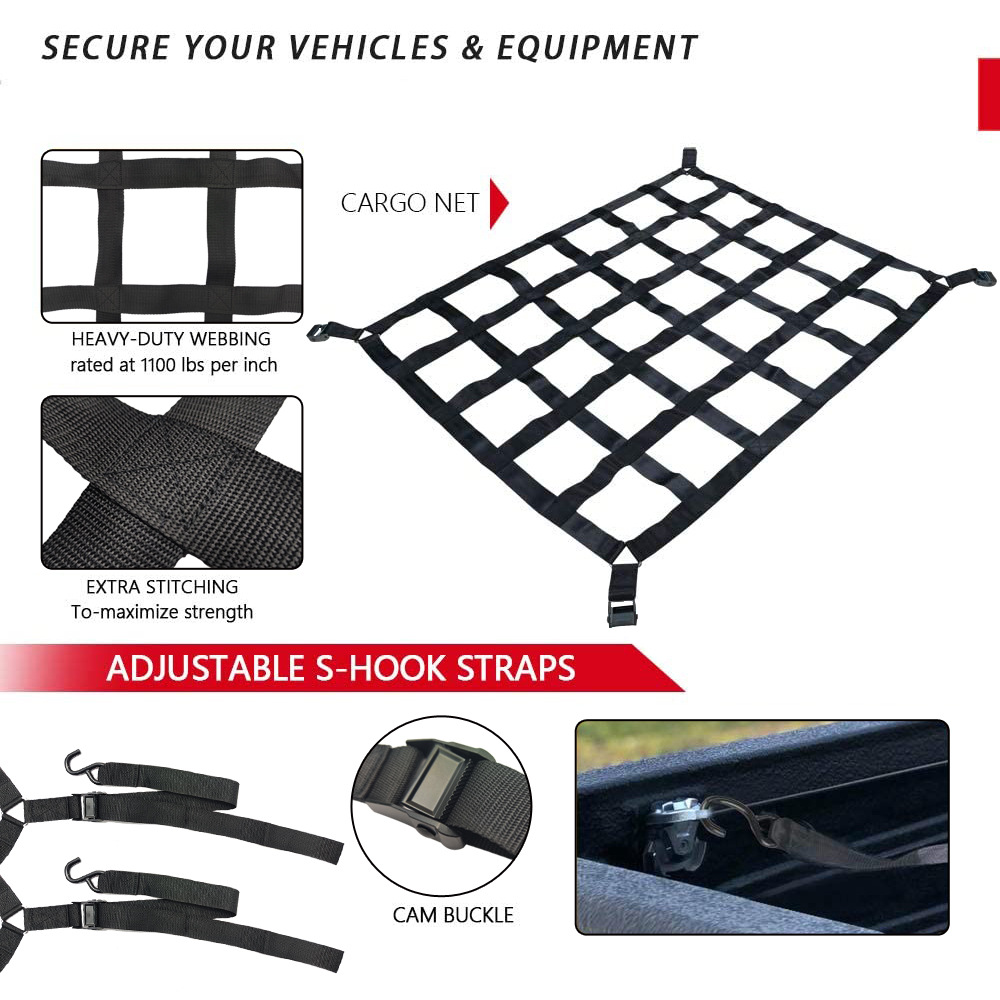 SECURE YOUR VEHICLES & EQUIPMENT

CARGO NET

HEAVY-DUTY WEBBING
rated at 1100 lbs per inch

EXTRA STITCHING
To-maximize strength

ADJUSTABLE S-HOOK STRAPS

CAM BUCKLE