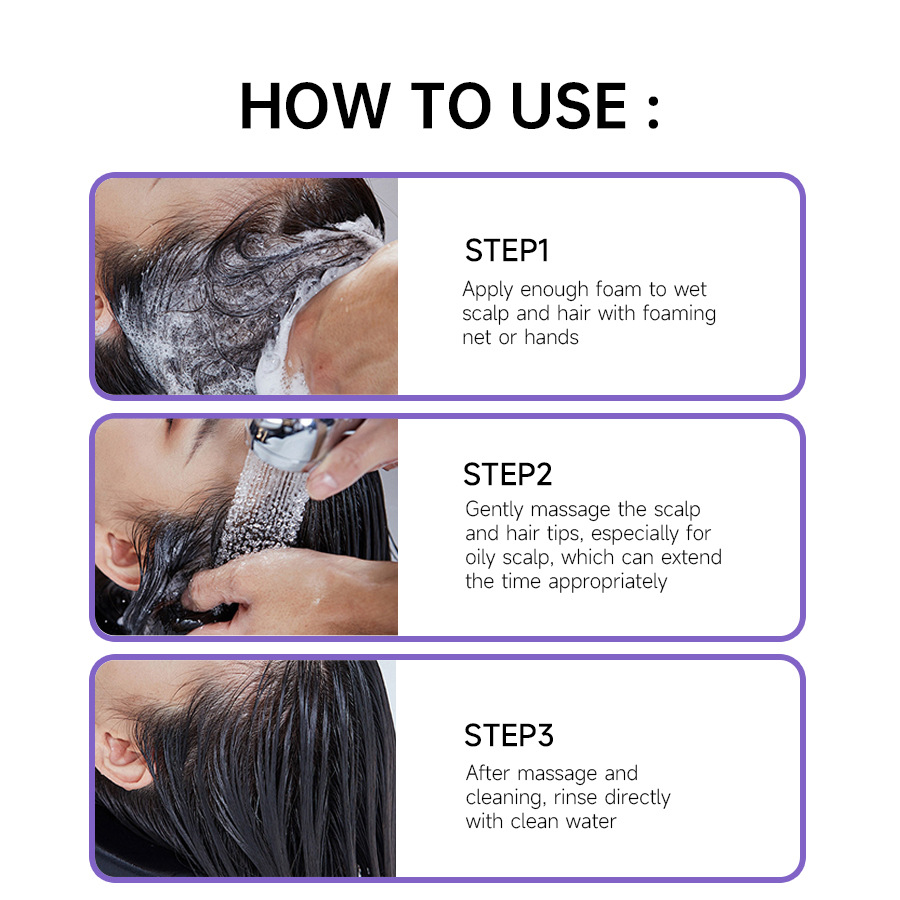 HOW TO USE :

STEP1

Apply enough foam to wet scalp and hair with foaming net or hands

STEP2

Gently massage the scalp and hair tips, especially for oily scalp, which can extend the time appropriately

STEP3

After massage and cleaning, rinse directly with clean water