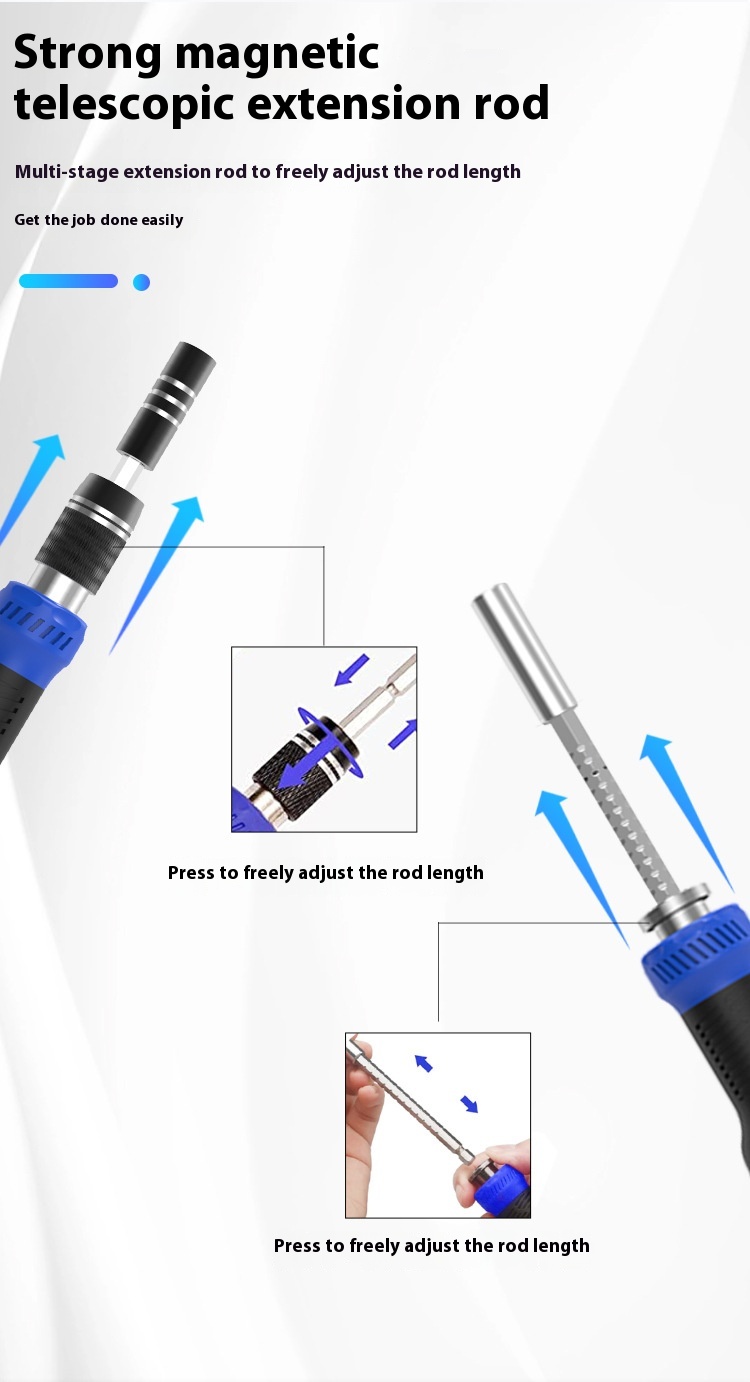 Strong magnetic telescopic extension rod

Multi-stage extension rod to freely adjust the rod length

Get the job done easily

Press to freely adjust the rod length

Press to freely adjust the rod length