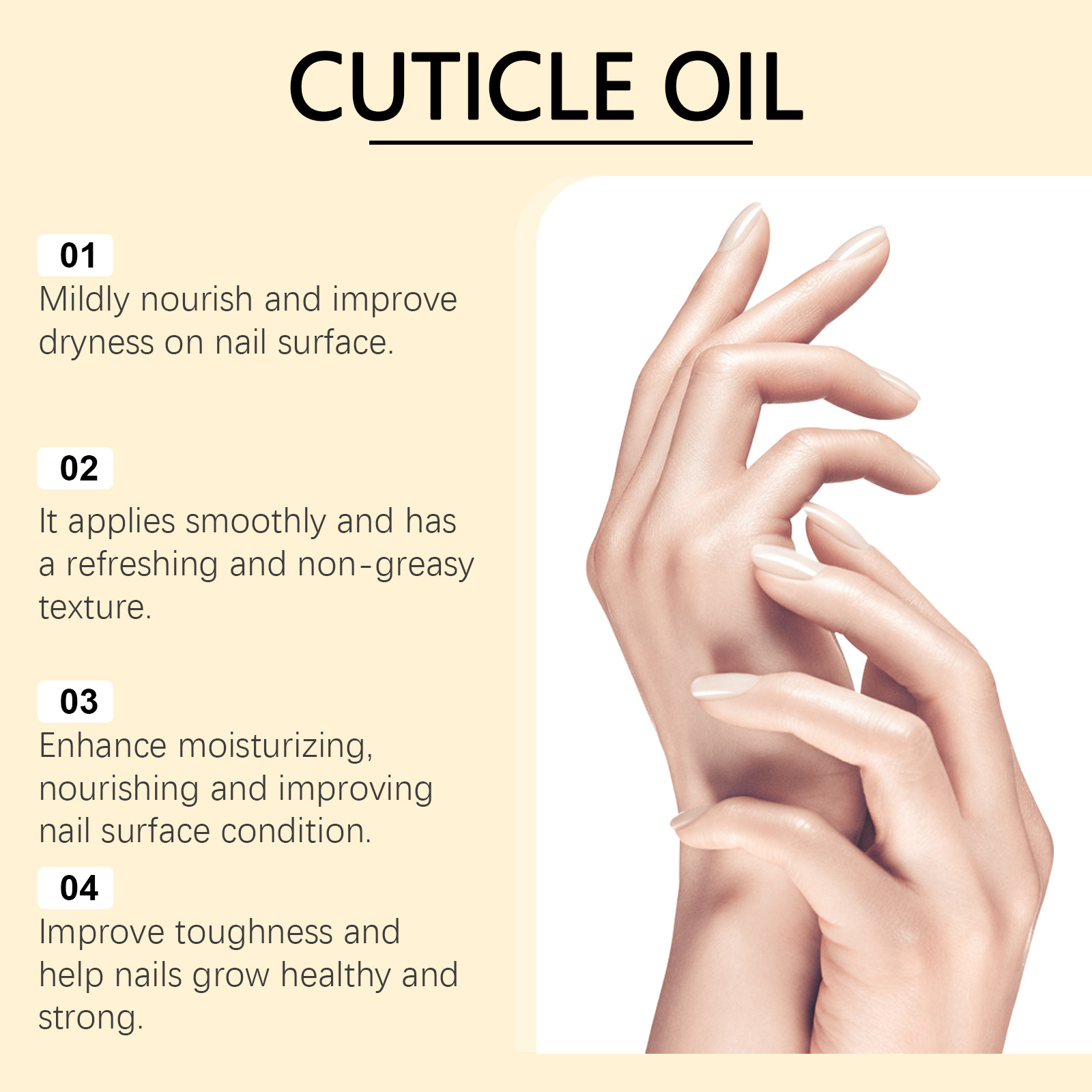 CUTICLE OIL

01
Mildly nourish and improve dryness on nail surface.

02
It applies smoothly and has a refreshing and non-greasy texture.

03
Enhance moisturizing, nourishing and improving nail surface condition.

04
Improve toughness and help nails grow healthy and strong.