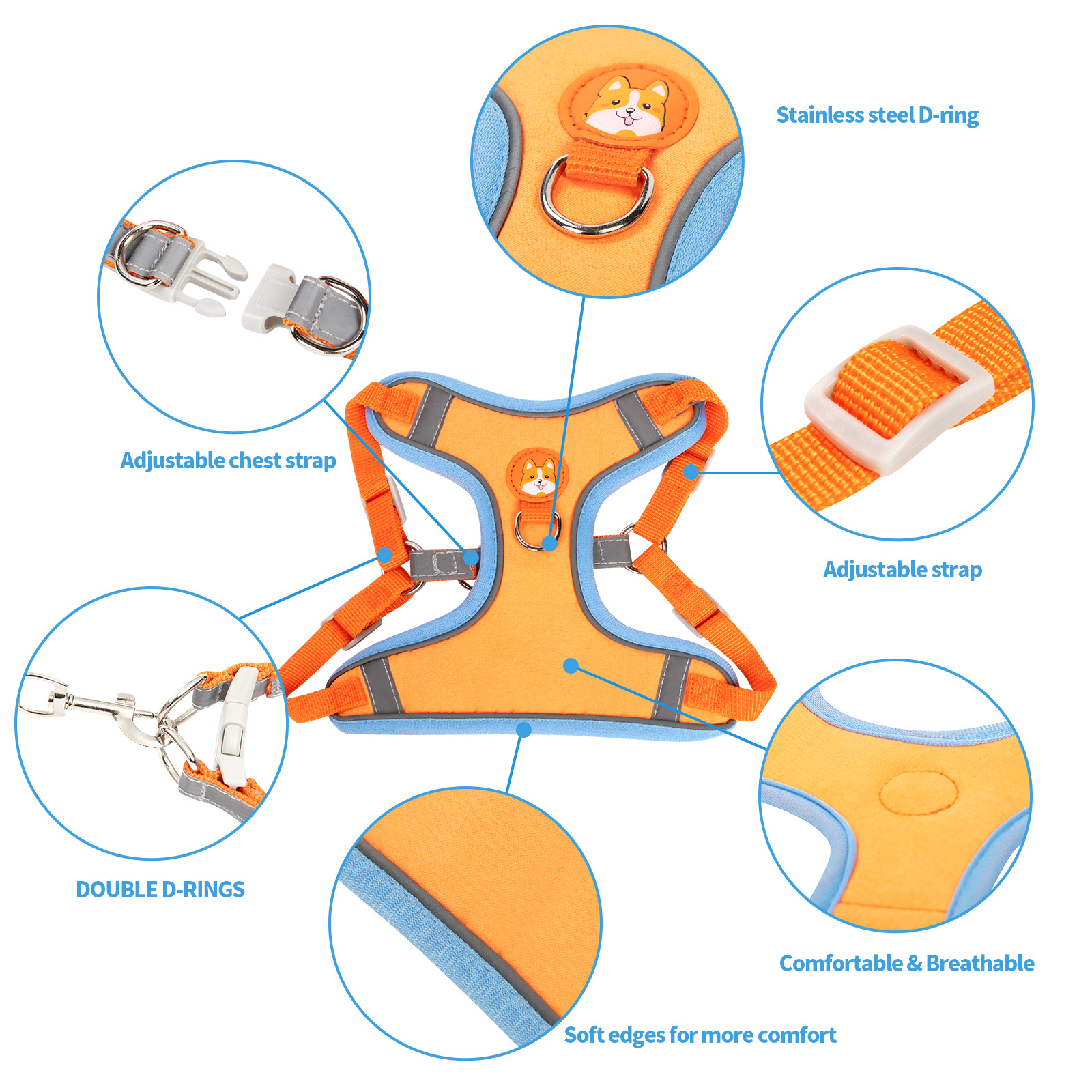 Stainless steel D-ring

Adjustable chest strap

Adjustable strap

DOUBLE D-RINGS

Comfortable & Breathable

Soft edges for more comfort