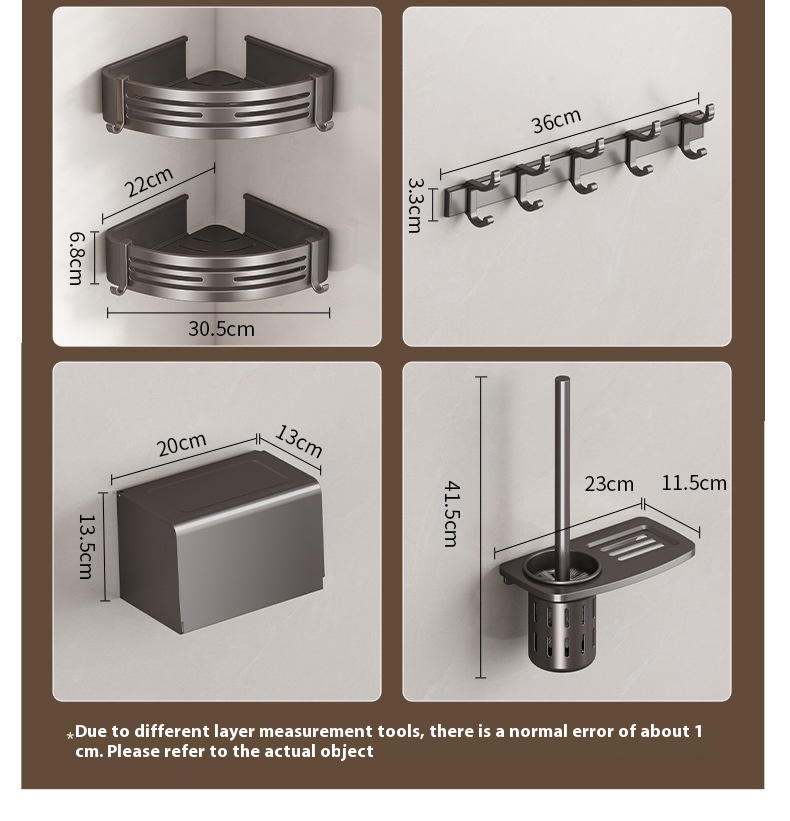 22cm
6.8cm
30.5cm

36cm
3.3cm

20cm
13cm
13.5cm

41.5cm
23cm
11.5cm

*Due to different layer measurement tools, there is a normal error of about 1 cm. Please refer to the actual object