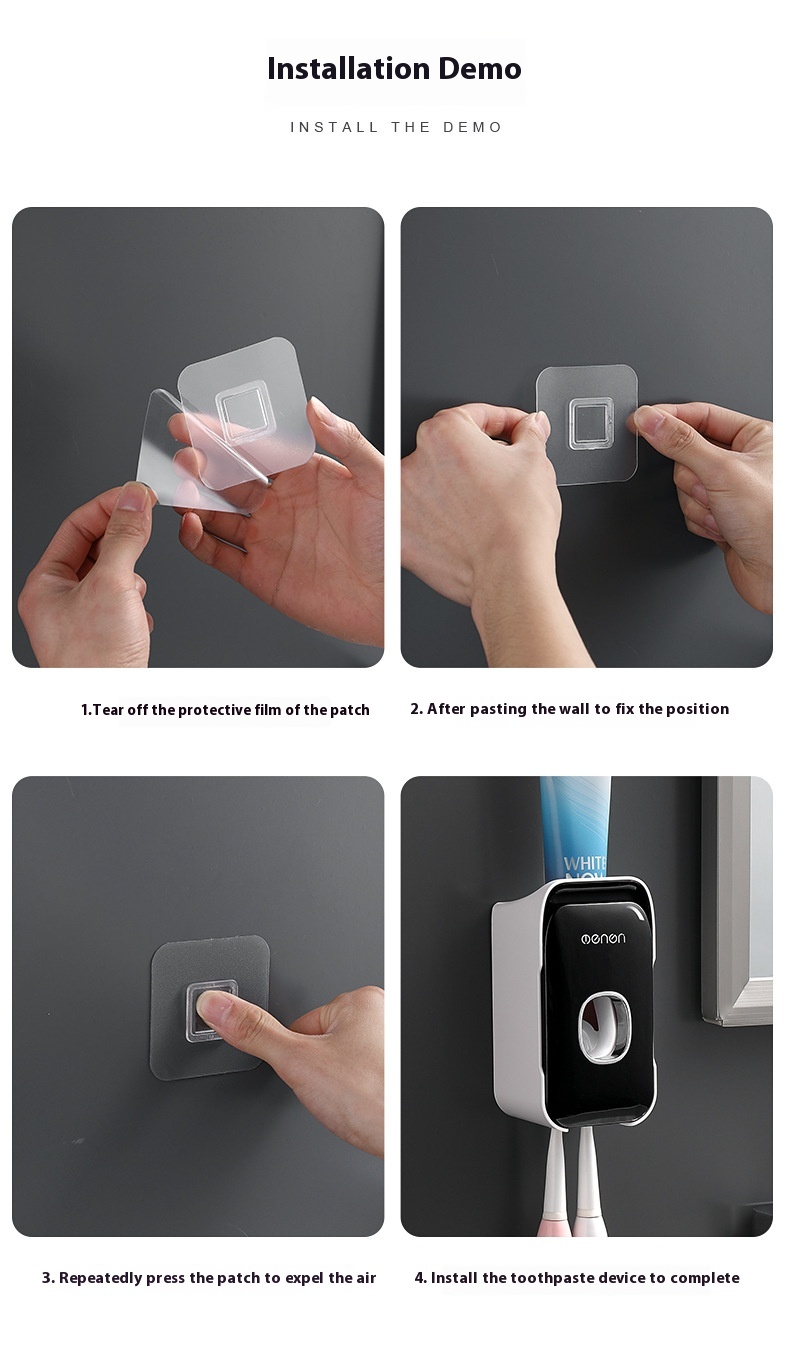 Installation Demo

INSTALL THE DEMO

1.Tear off the protective film of the patch

2. After pasting the wall to fix the position

WHITE NOW

menon

3. Repeatedly press the patch to expel the air

4. Install the toothpaste device to complete