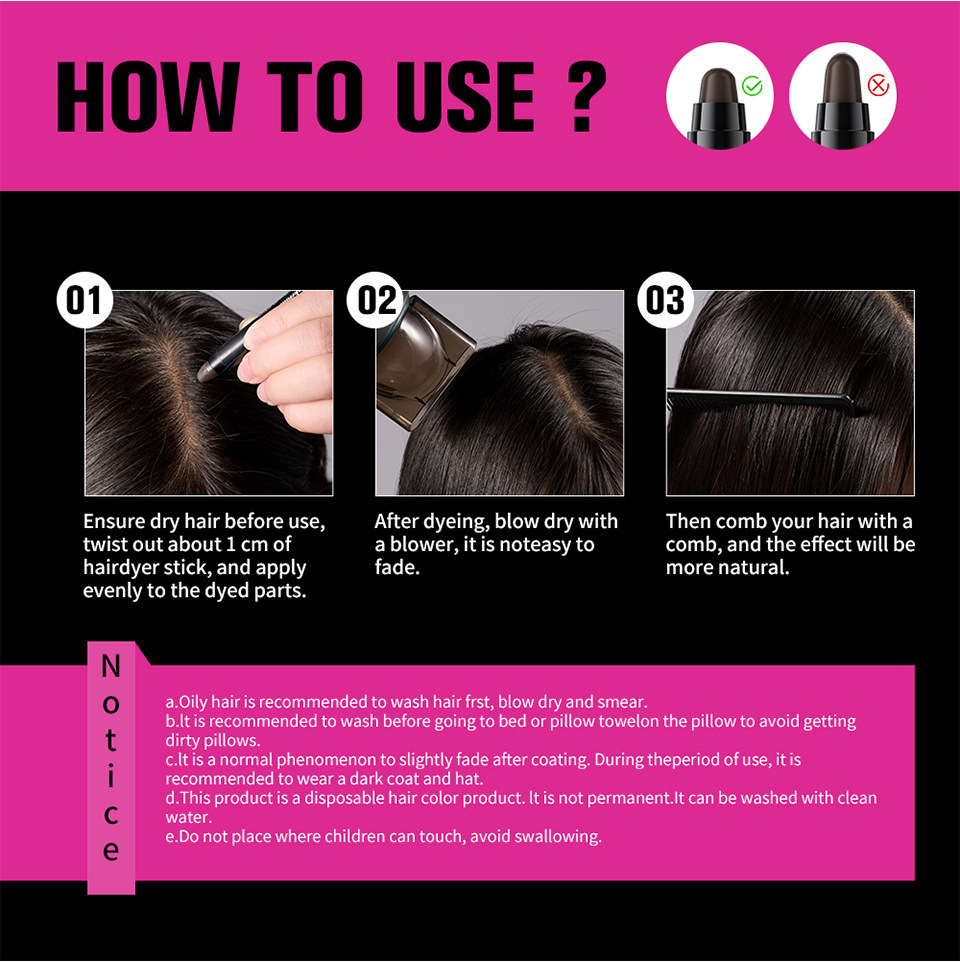 HOW TO USE ?

01

Ensure dry hair before use, twist out about 1 cm of hairdyer stick, and apply evenly to the dyed parts.

02

After dyeing, blow dry with a blower, it is noteasy to fade.

03

Then comb your hair with a comb, and the effect will be more natural.

Notice

a.Oily hair is recommended to wash hair frst, blow dry and smear.
b.It is recommended to wash before going to bed or pillow towelon the pillow to avoid getting dirty pillows.
c.It is a normal phenomenon to slightly fade after coating. During theperiod of use, it is recommended to wear a dark coat and hat.
d.This product is a disposable hair color product. It is not permanent.It can be washed with clean water.
e.Do not place where children can touch, avoid swallowing.