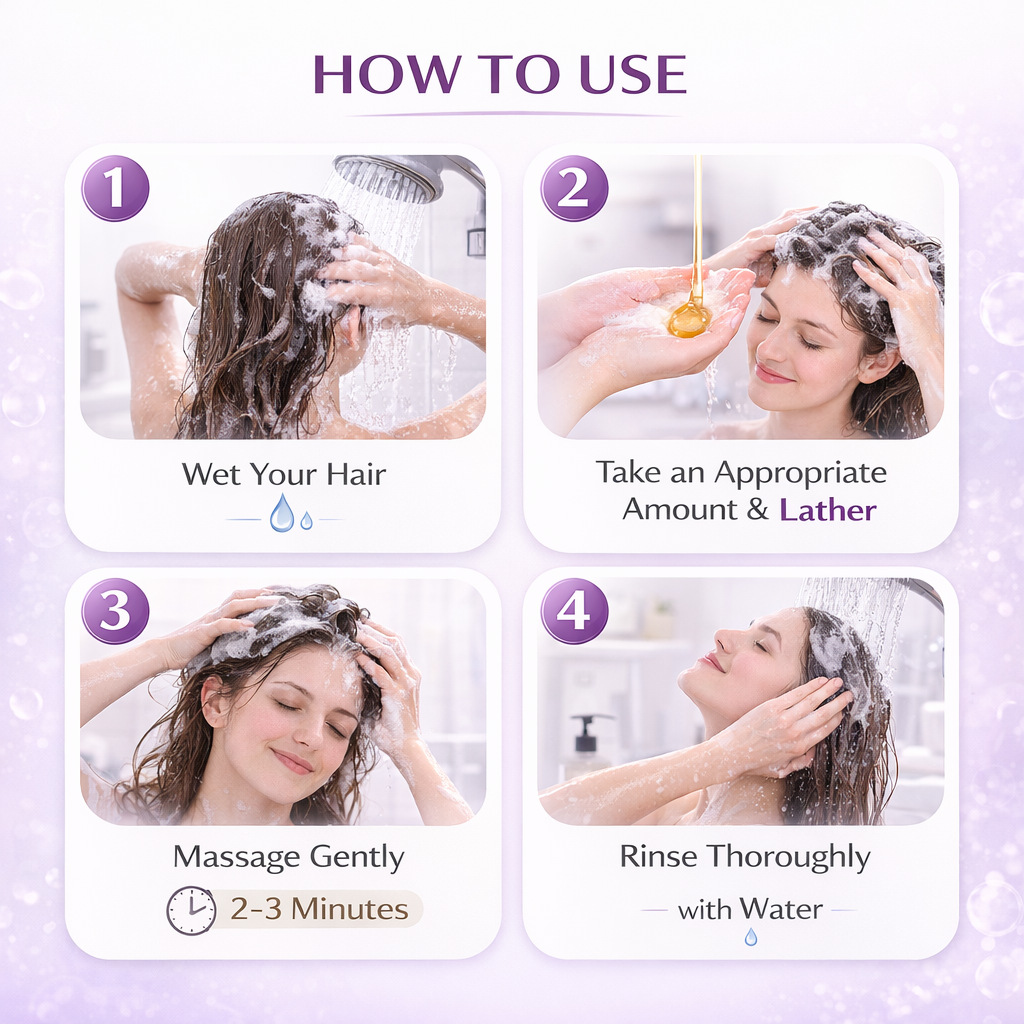 HOW TO USE

1

Wet Your Hair

2

Take an Appropriate Amount & Lather

3

Massage Gently

2-3 Minutes

4

Rinse Thoroughly

with Water