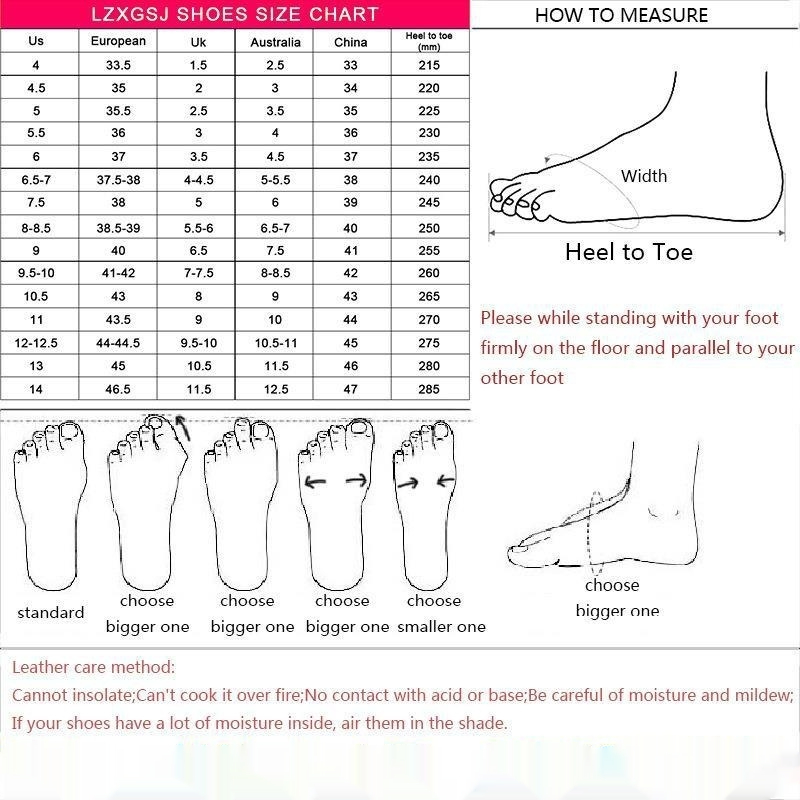 LZXGSJ SHOES SIZE CHART

| Us | European | Uk | Australia | China | Heel to toe (mm) |
|---|---|---|---|---|---|
| 4 | 33.5 | 1.5 | 2.5 | 33 | 215 |
| 4.5 | 35 | 2 | 3 | 34 | 220 |
| 5 | 35.5 | 2.5 | 3.5 | 35 | 225 |
| 5.5 | 36 | 3 | 4 | 36 | 230 |
| 6 | 37 | 3.5 | 4.5 | 37 | 235 |
| 6.5-7 | 37.5-38 | 4-4.5 | 5-5.5 | 38 | 240 |
| 7.5 | 38 | 5 | 6 | 39 | 245 |
| 8-8.5 | 38.5-39 | 5.5-6 | 6.5-7 | 40 | 250 |
| 9 | 40 | 6.5 | 7.5 | 41 | 255 |
| 9.5-10 | 41-42 | 7-7.5 | 8-8.5 | 42 | 260 |
| 10.5 | 43 | 8 | 9 | 43 | 265 |
| 11 | 43.5 | 9 | 10 | 44 | 270 |
| 12-12.5 | 44-44.5 | 9.5-10 | 10.5-11 | 45 | 275 |
| 13 | 45 | 10.5 | 11.5 | 46 | 280 |
| 14 | 46.5 | 11.5 | 12.5 | 47 | 285 |

HOW TO MEASURE

Width

Heel to Toe

Please while standing with your foot firmly on the floor and parallel to your other foot

standard

choose bigger one

choose bigger one

choose bigger one

choose smaller one

choose bigger one

Leather care method:
Cannot insolate;Can't cook it over fire;No contact with acid or base;Be careful of moisture and mildew;
If your shoes have a lot of moisture inside, air them in the shade.