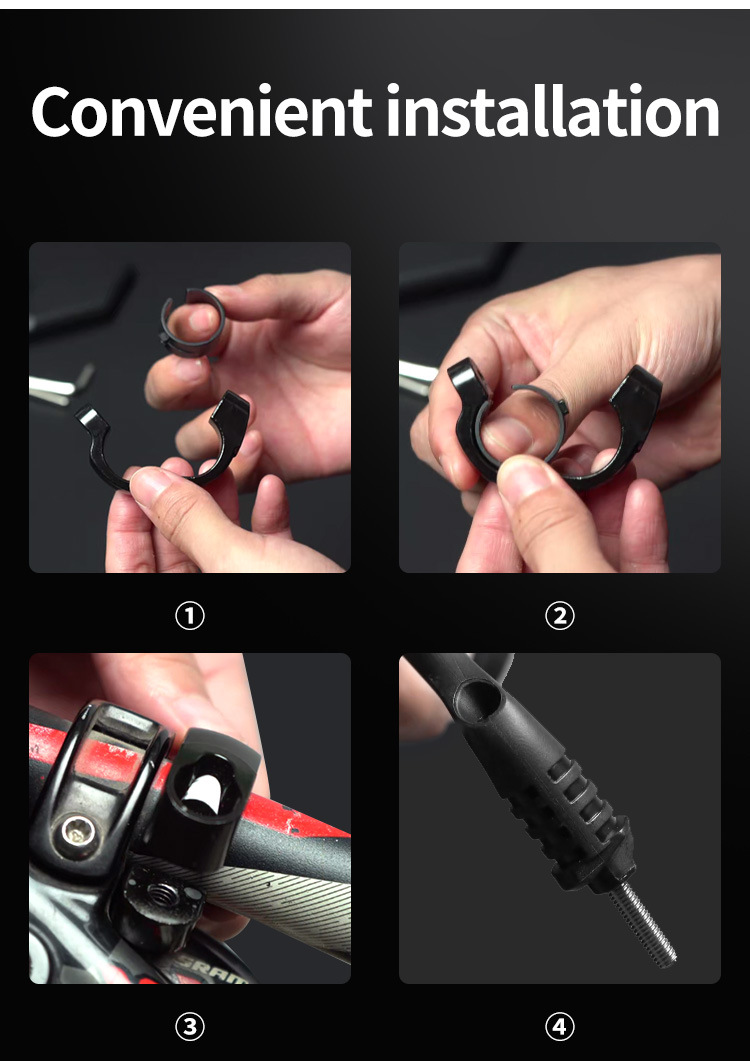 Convenient installation

①

②

SRAM

③

④