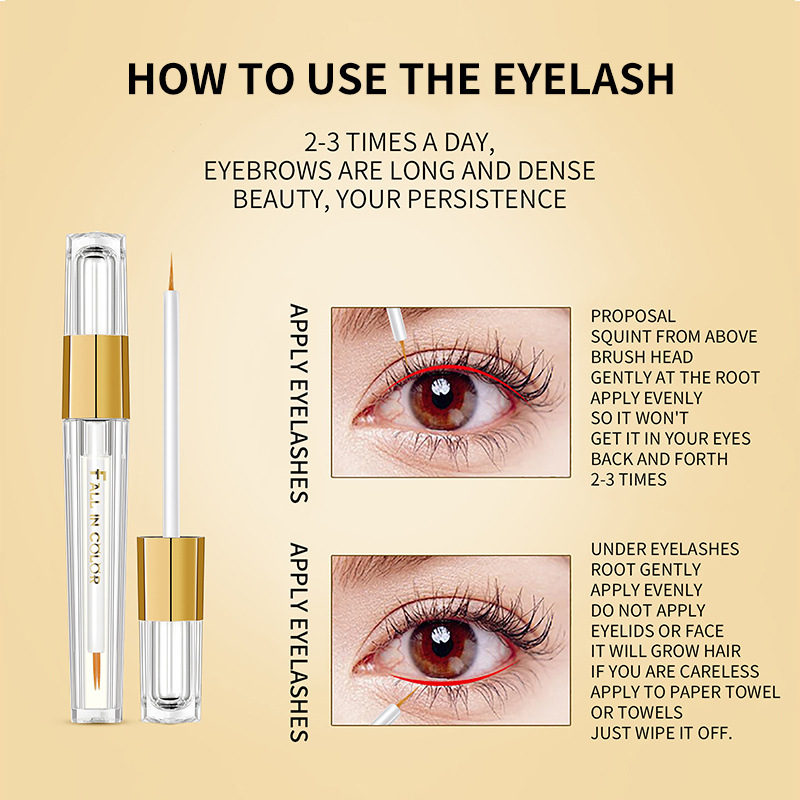 HOW TO USE THE EYELASH

2-3 TIMES A DAY,
EYEBROWS ARE LONG AND DENSE
BEAUTY, YOUR PERSISTENCE

FALL IN COLOR

APPLY EYELASHES

PROPOSAL
SQUINT FROM ABOVE
BRUSH HEAD
GENTLY AT THE ROOT
APPLY EVENLY
SO IT WON'T
GET IT IN YOUR EYES
BACK AND FORTH
2-3 TIMES

APPLY EYELASHES

UNDER EYELASHES
ROOT GENTLY
APPLY EVENLY
DO NOT APPLY
EYELIDS OR FACE
IT WILL GROW HAIR
IF YOU ARE CARELESS
APPLY TO PAPER TOWEL
OR TOWELS
JUST WIPE IT OFF.