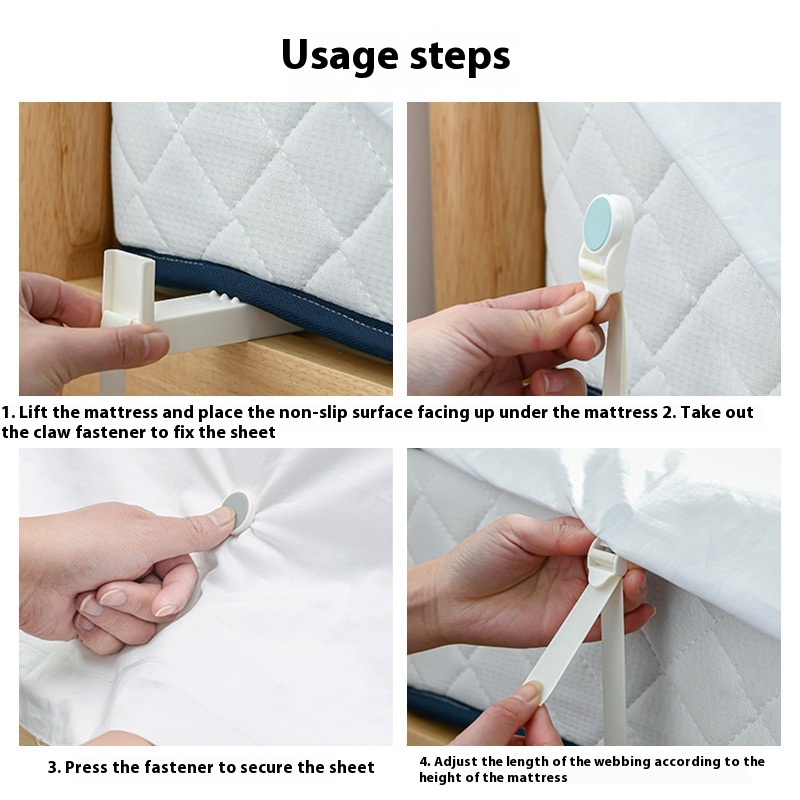 Usage steps

1. Lift the mattress and place the non-slip surface facing up under the mattress 2. Take out the claw fastener to fix the sheet

3. Press the fastener to secure the sheet

4. Adjust the length of the webbing according to the height of the mattress