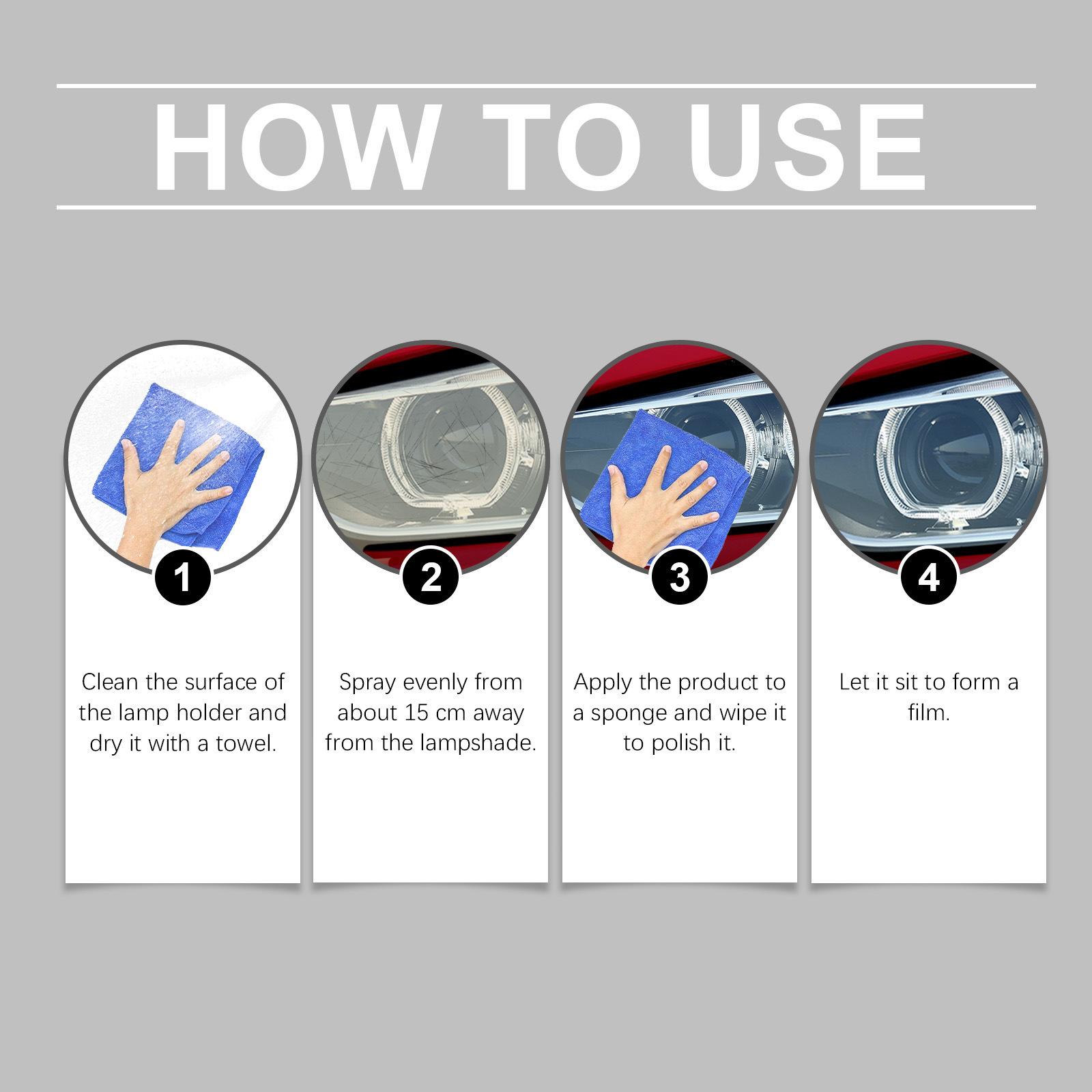 HOW TO USE

1

Clean the surface of the lamp holder and dry it with a towel.

2

Spray evenly from about 15 cm away from the lampshade.

3

Apply the product to a sponge and wipe it to polish it.

4

Let it sit to form a film.