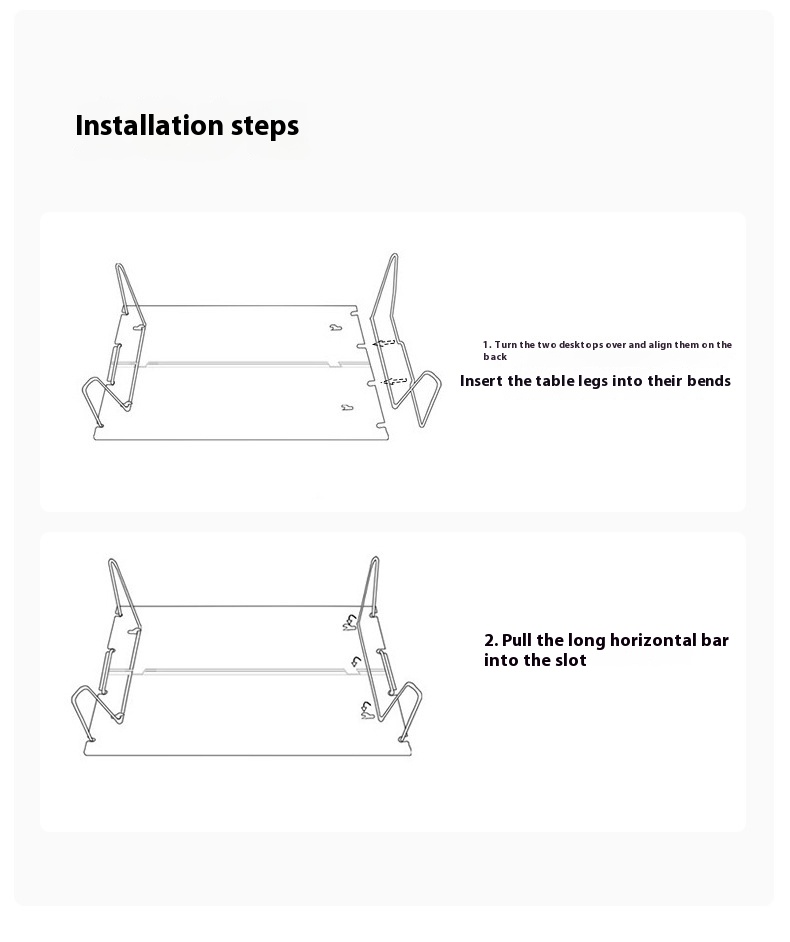 Installation steps

1. Turn the two desktops over and align them on the back

Insert the table legs into their bends

2. Pull the long horizontal bar into the slot