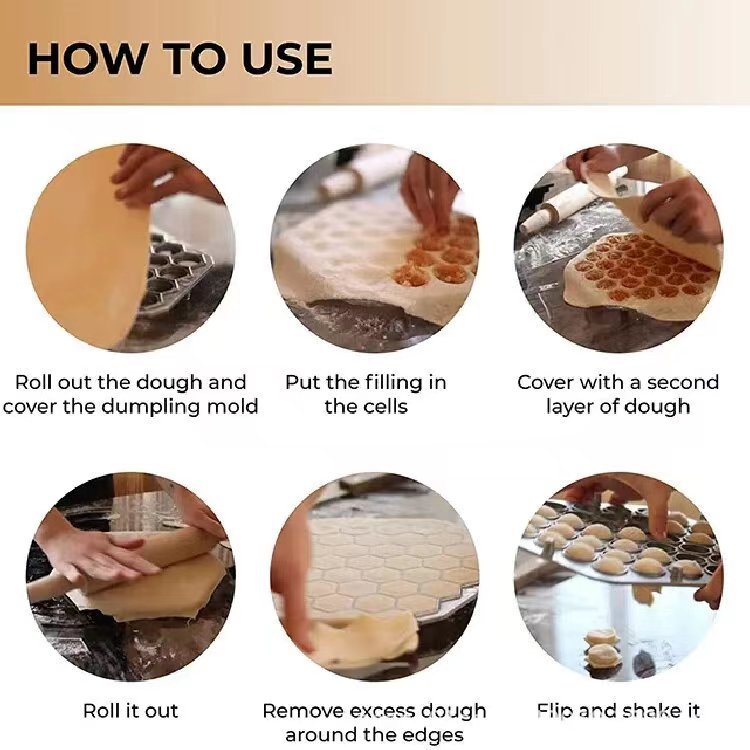 HOW TO USE

Roll out the dough and cover the dumpling mold

Put the filling in the cells

Cover with a second layer of dough

Roll it out

Remove excess dough around the edges

Flip and shake it