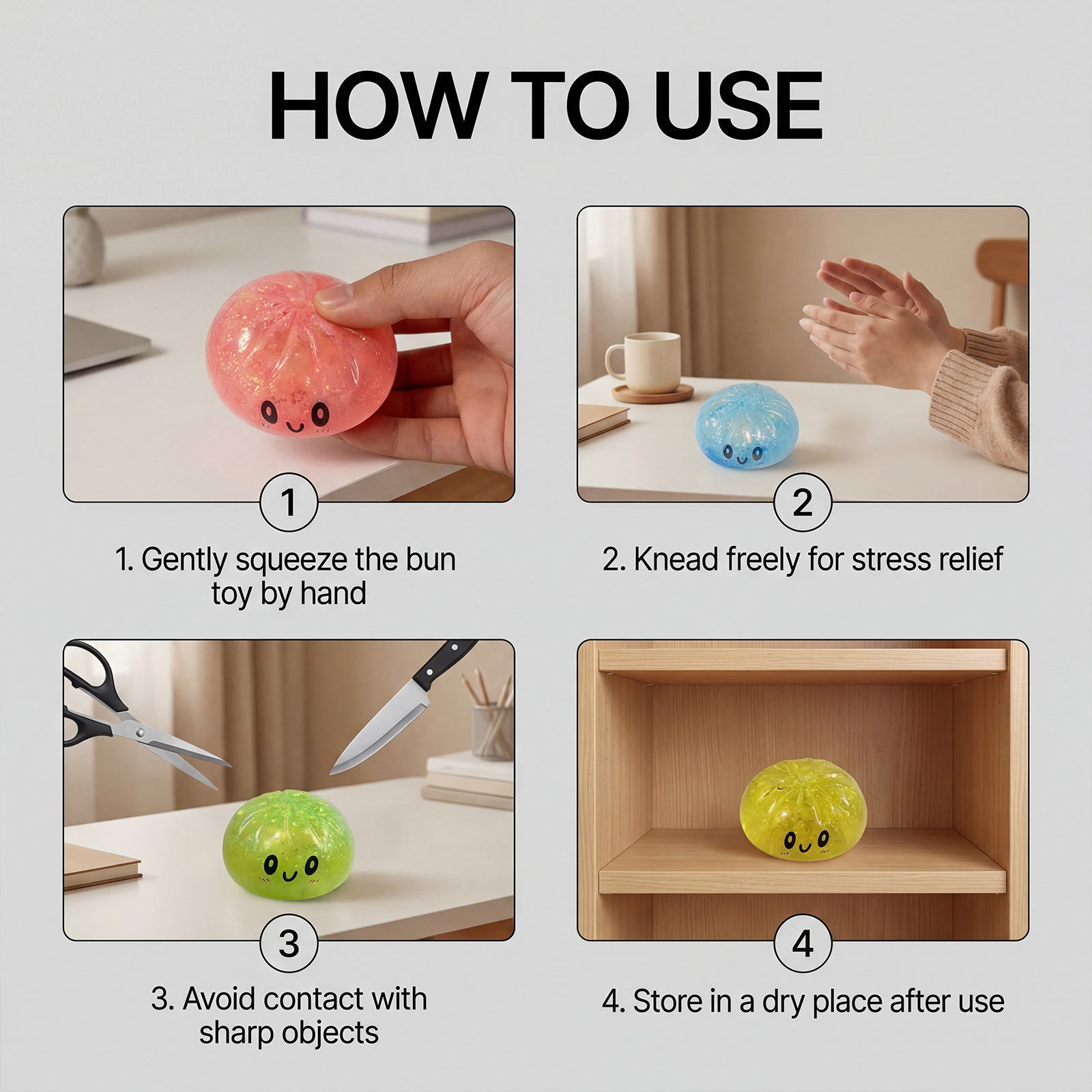 HOW TO USE

1

1. Gently squeeze the bun toy by hand

2

2. Knead freely for stress relief

3

3. Avoid contact with sharp objects

4

4. Store in a dry place after use