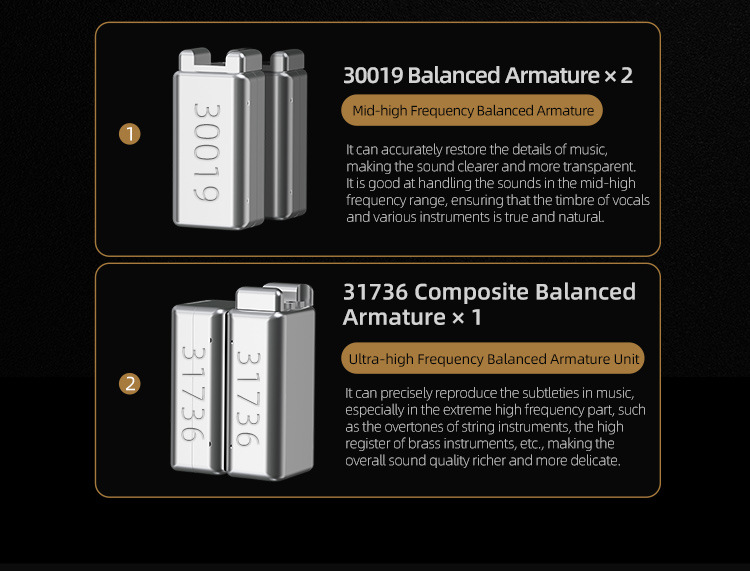 1

30019

30019 Balanced Armature × 2

Mid-high Frequency Balanced Armature

It can accurately restore the details of music, making the sound clearer and more transparent. It is good at handling the sounds in the mid-high frequency range, ensuring that the timbre of vocals and various instruments is true and natural.

2

31736

31736

31736 Composite Balanced Armature × 1

Ultra-high Frequency Balanced Armature Unit

It can precisely reproduce the subtleties in music, especially in the extreme high frequency part, such as the overtones of string instruments, the high register of brass instruments, etc., making the overall sound quality richer and more delicate.