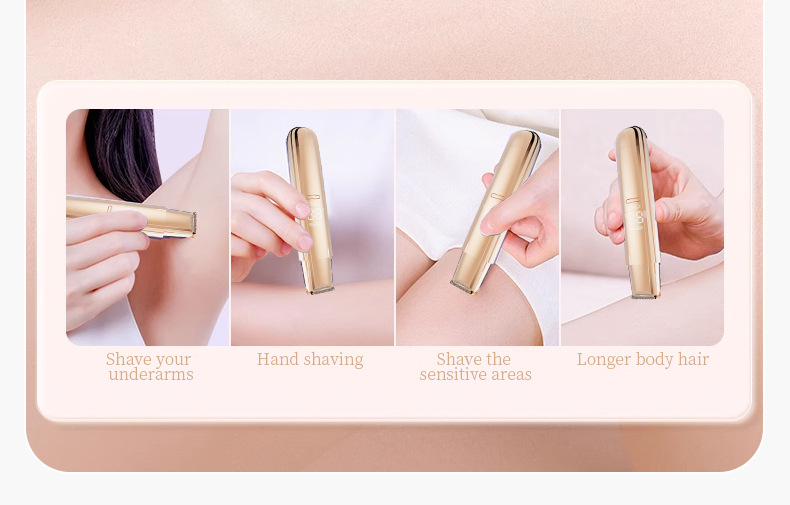 Shave your underarms

Hand shaving

Shave the sensitive areas

Longer body hair