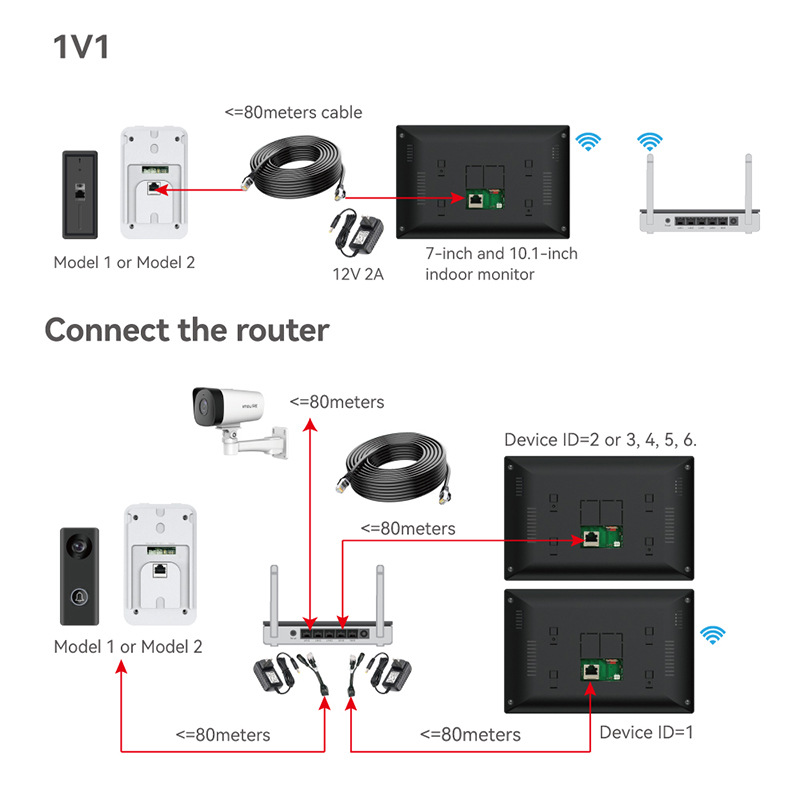 1V1

<=80meters cable

Model 1 or Model 2

12V 2A

7-inch and 10.1-inch indoor monitor

Connect the router

<=80meters

Device ID=2 or 3, 4, 5, 6.

<=80meters

Model 1 or Model 2

<=80meters

<=80meters

Device ID=1