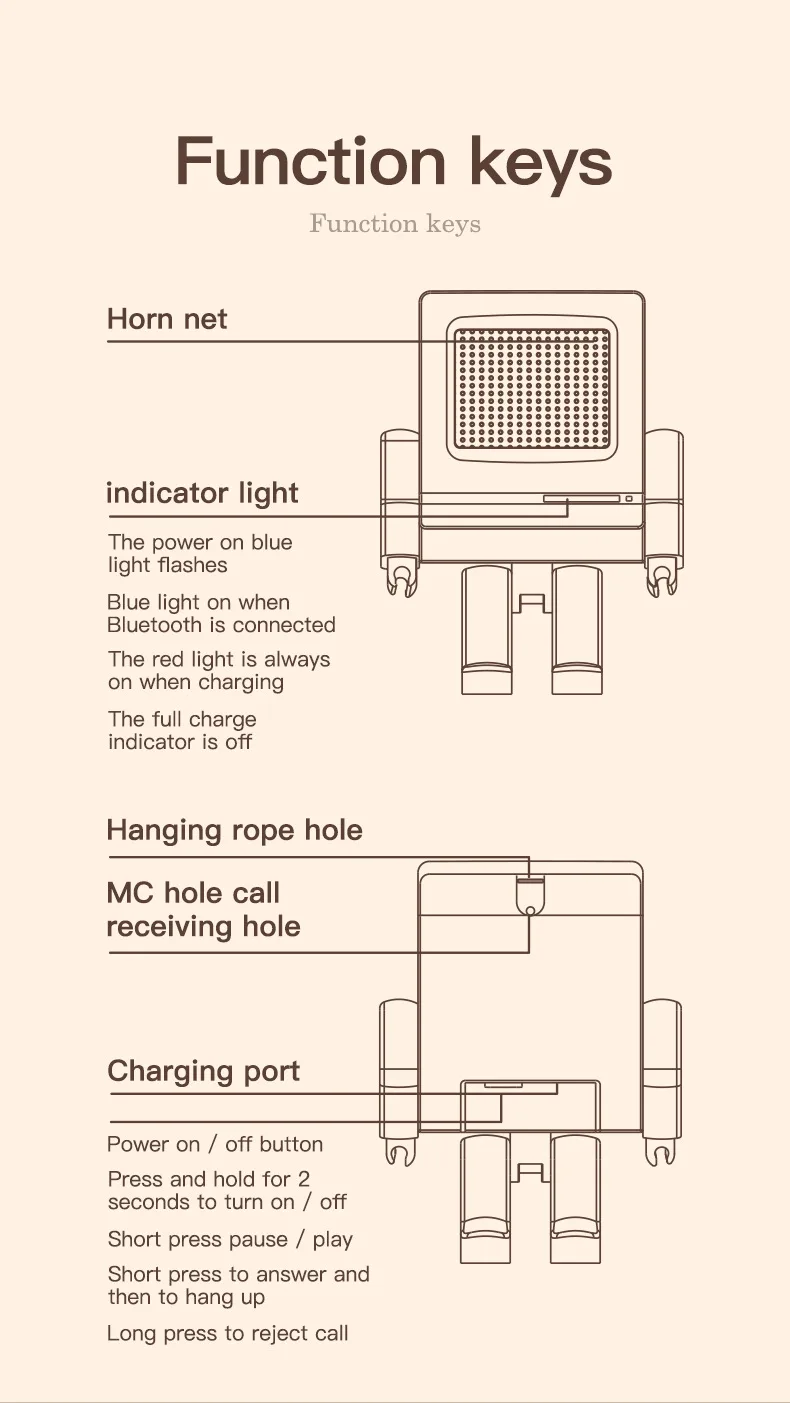 Function keys

Function keys

Horn net

indicator light

The power on blue light flashes

Blue light on when Bluetooth is connected

The red light is always on when charging

The full charge indicator is off

Hanging rope hole

MC hole call receiving hole

Charging port

Power on / off button

Press and hold for 2 seconds to turn on / off

Short press pause / play

Short press to answer and then to hang up

Long press to reject call