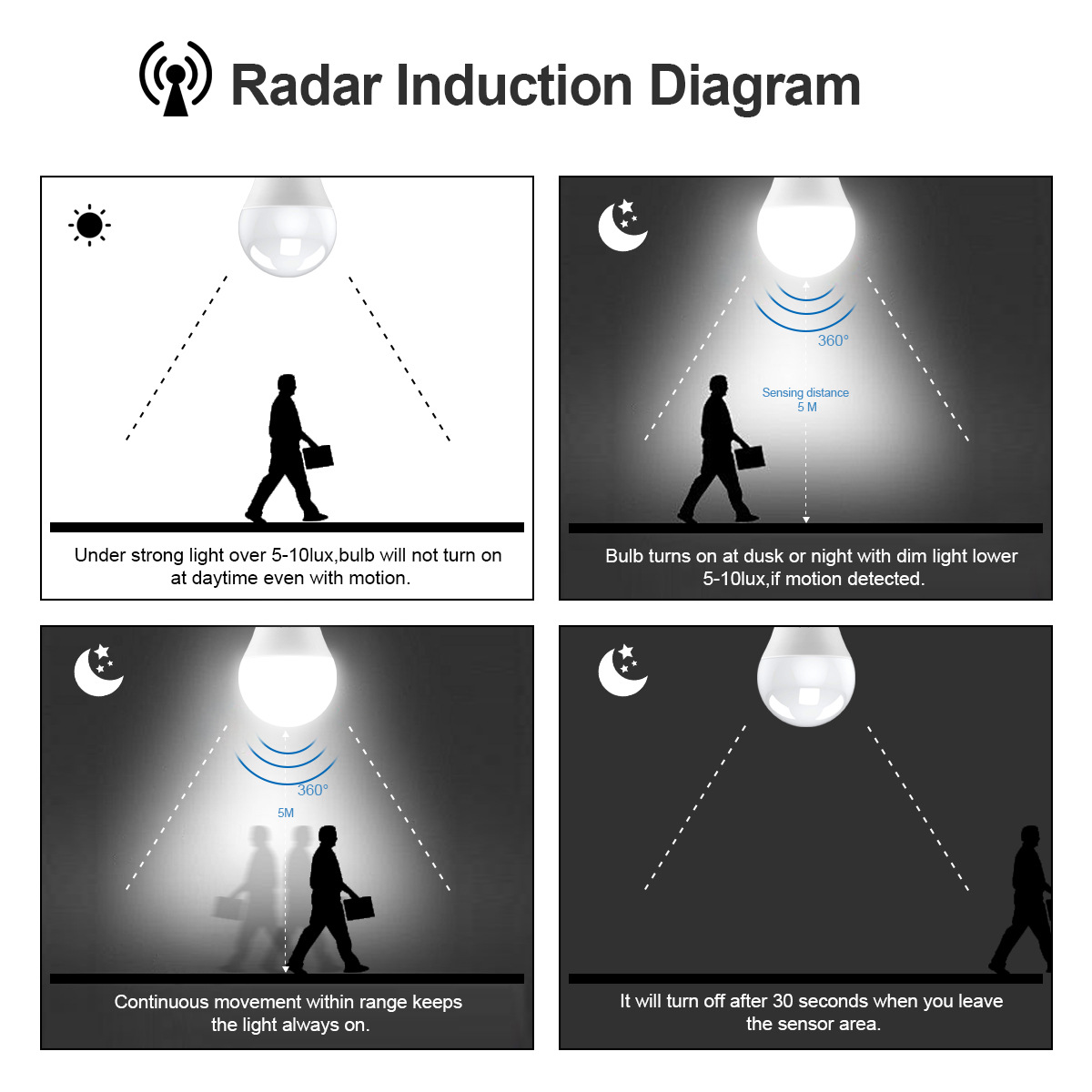 Radar Induction Diagram

Under strong light over 5-10lux,bulb will not turn on at daytime even with motion.

360°

Sensing distance 5 M

Bulb turns on at dusk or night with dim light lower 5-10lux,if motion detected.

360°

5M

Continuous movement within range keeps the light always on.

It will turn off after 30 seconds when you leave the sensor area.