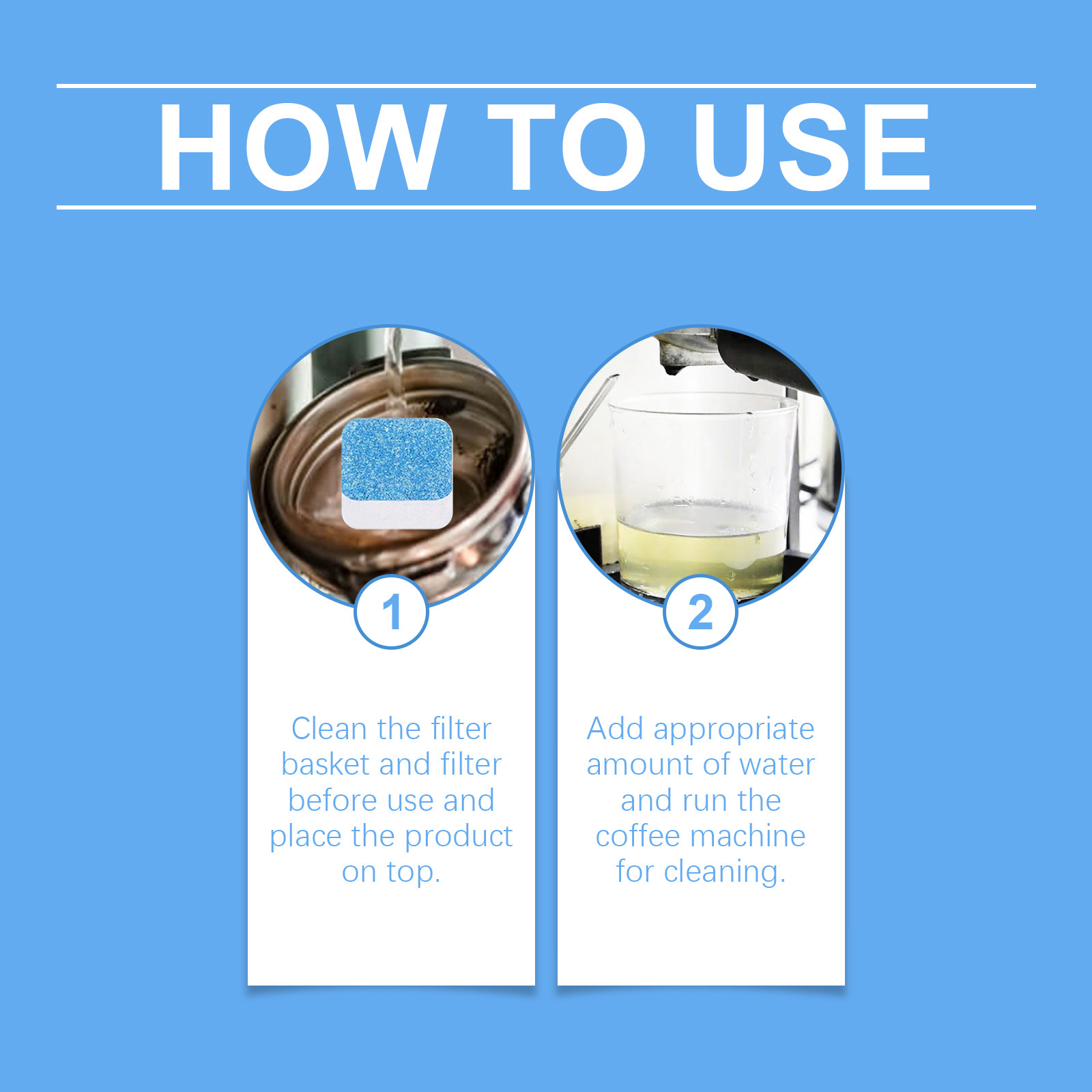 HOW TO USE

1

Clean the filter basket and filter before use and place the product on top.

2

Add appropriate amount of water and run the coffee machine for cleaning.