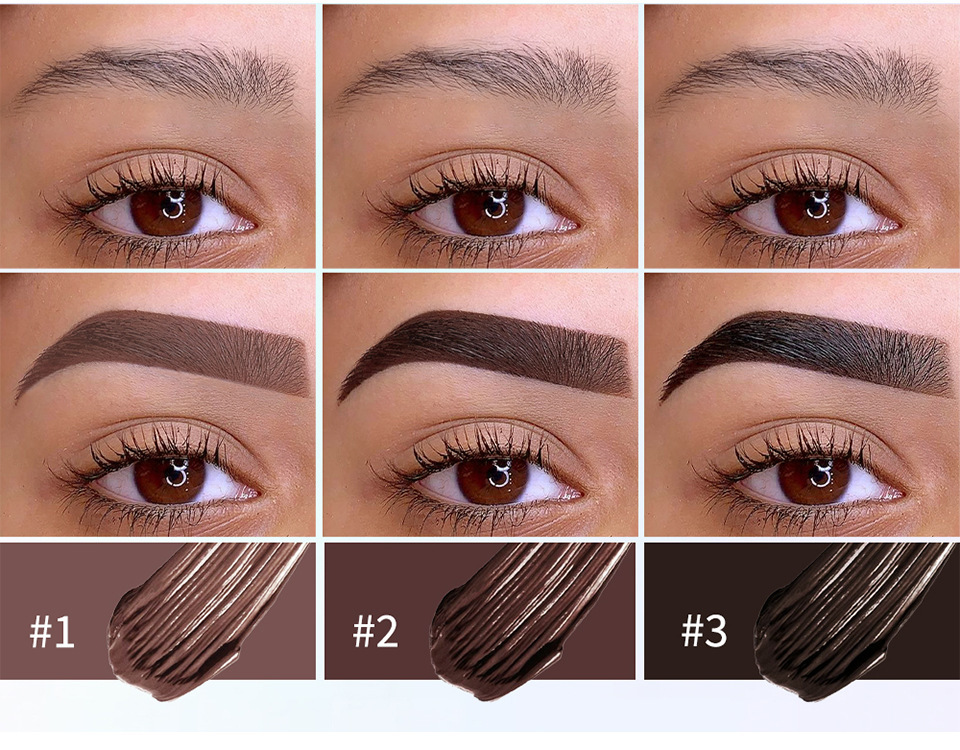 #1

#2

#3