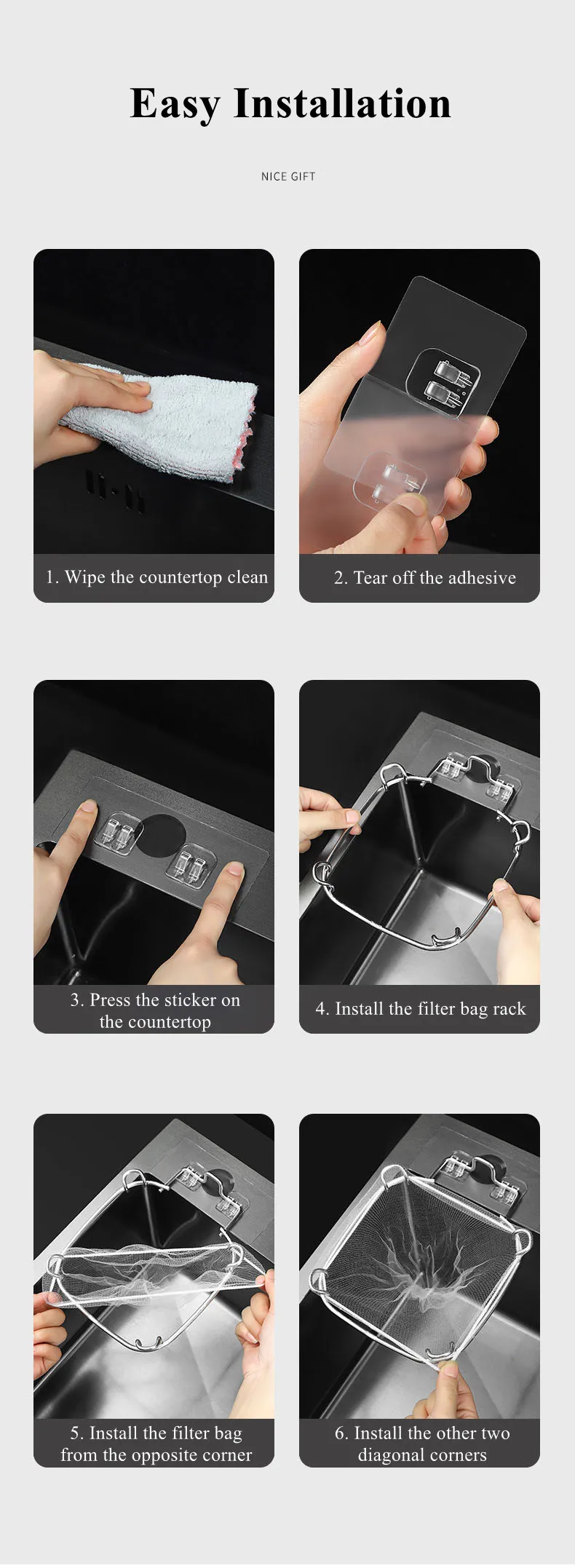 Easy Installation

NICE GIFT

1. Wipe the countertop clean

2. Tear off the adhesive

3. Press the sticker on the countertop

4. Install the filter bag rack

5. Install the filter bag from the opposite corner

6. Install the other two diagonal corners