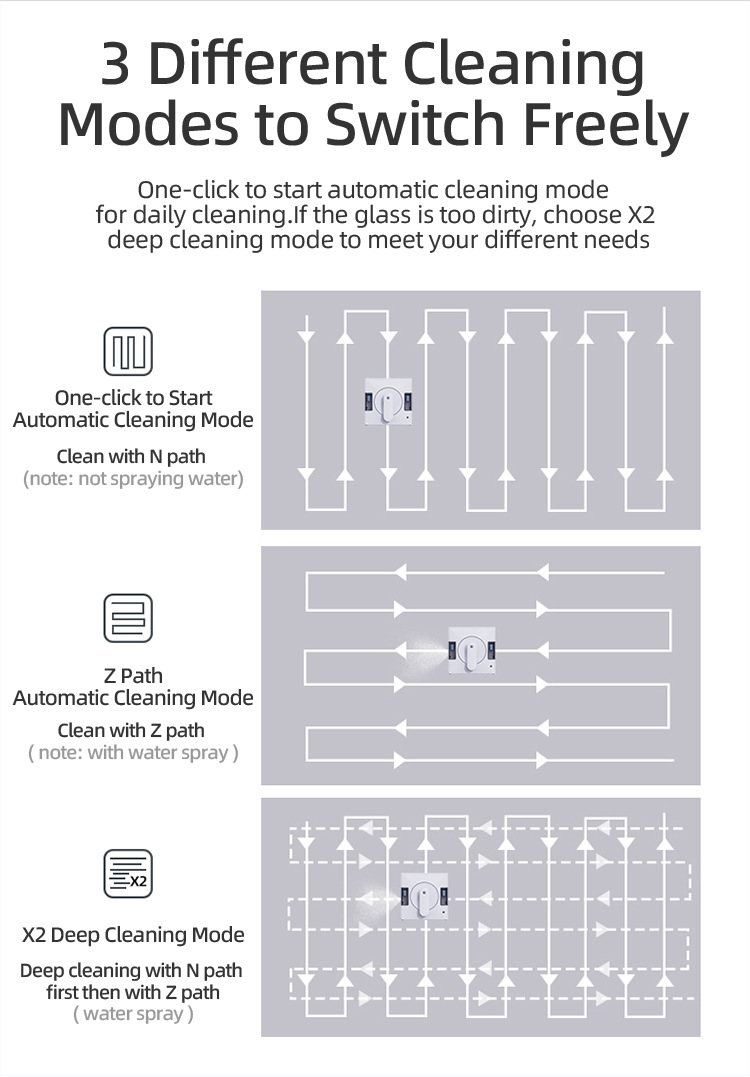 3 Different Cleaning Modes to Switch Freely

One-click to start automatic cleaning mode for daily cleaning.If the glass is too dirty, choose X2 deep cleaning mode to meet your different needs

One-click to Start Automatic Cleaning Mode

Clean with N path
(note: not spraying water)

Z Path Automatic Cleaning Mode

Clean with Z path
( note: with water spray )

X2

X2 Deep Cleaning Mode

Deep cleaning with N path first then with Z path
( water spray )