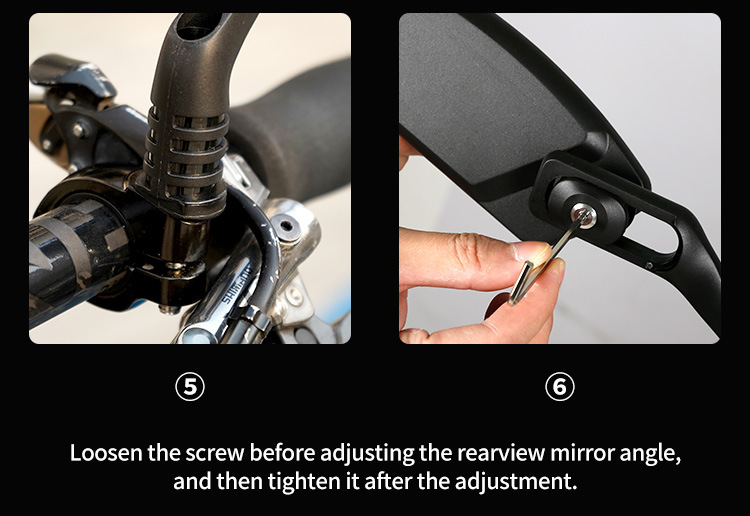 SHIMANO

⑤

⑥

Loosen the screw before adjusting the rearview mirror angle, and then tighten it after the adjustment.