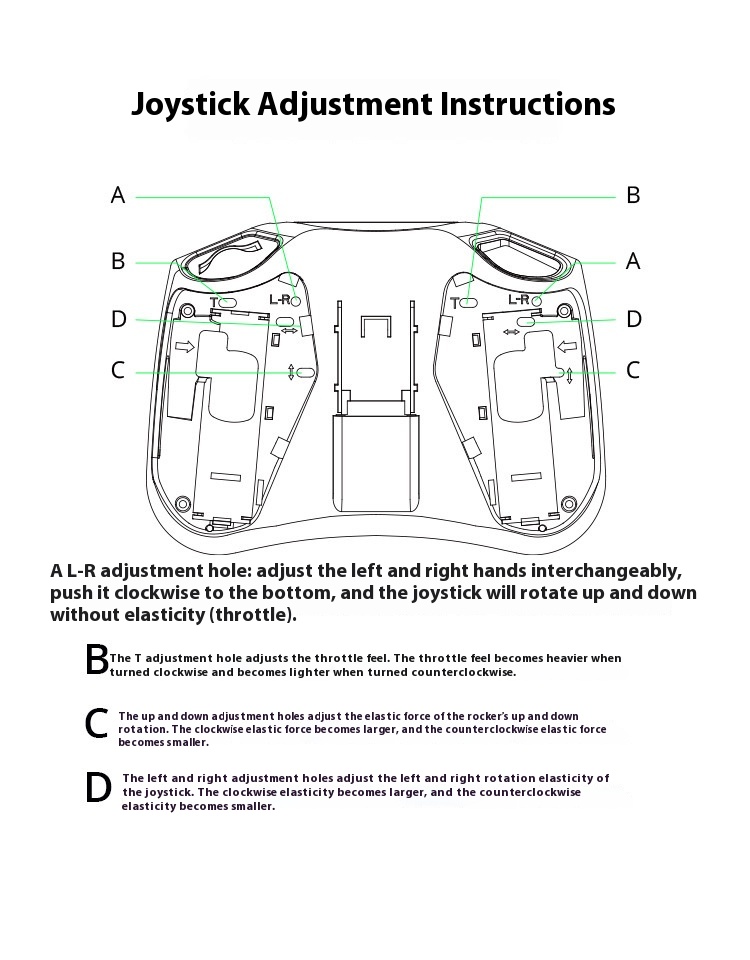 Joystick Adjustment Instructions

A

B

B

A

T

L-R

T

L-R

D

D

C

C

A L-R adjustment hole: adjust the left and right hands interchangeably, push it clockwise to the bottom, and the joystick will rotate up and down without elasticity (throttle).

B The T adjustment hole adjusts the throttle feel. The throttle feel becomes heavier when turned clockwise and becomes lighter when turned counterclockwise.

C The up and down adjustment holes adjust the elastic force of the rocker's up and down rotation. The clockwise elastic force becomes larger, and the counterclockwise elastic force becomes smaller.

D The left and right adjustment holes adjust the left and right rotation elasticity of the joystick. The clockwise elasticity becomes larger, and the counterclockwise elasticity becomes smaller.