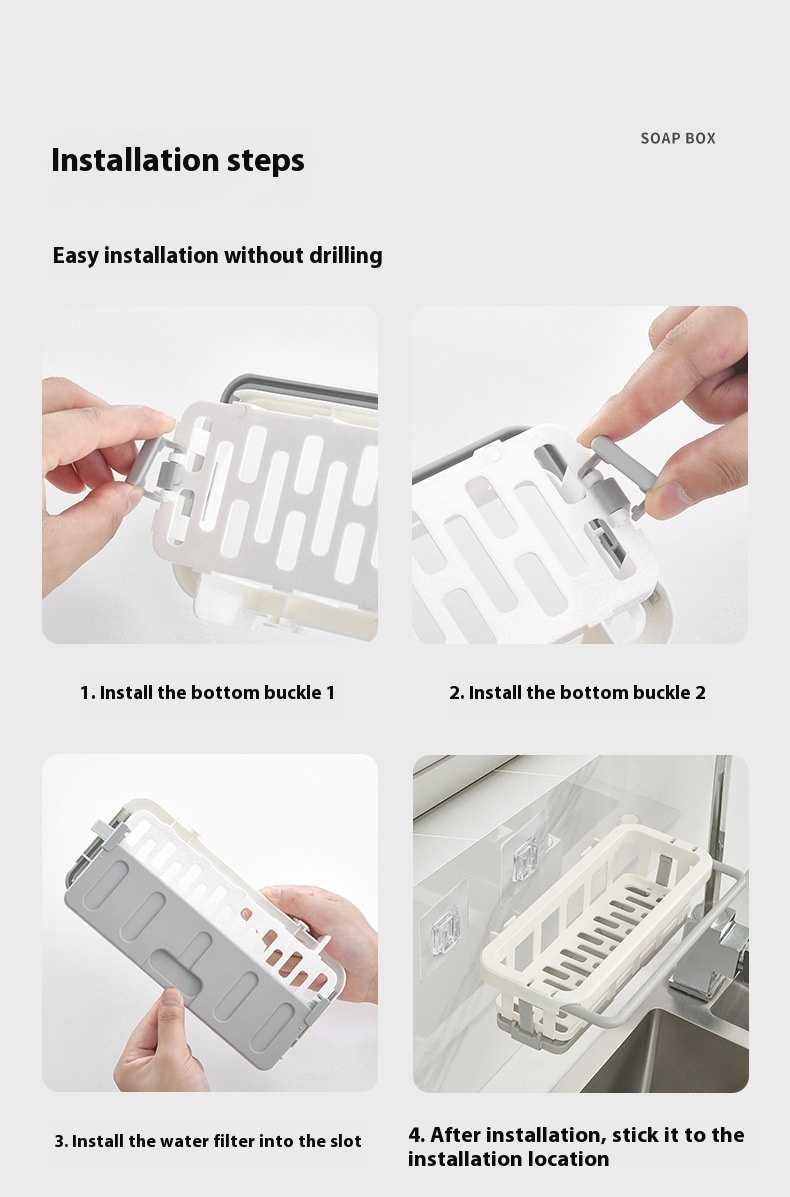 SOAP BOX

Installation steps

Easy installation without drilling

1. Install the bottom buckle 1

2. Install the bottom buckle 2

3. Install the water filter into the slot

4. After installation, stick it to the installation location