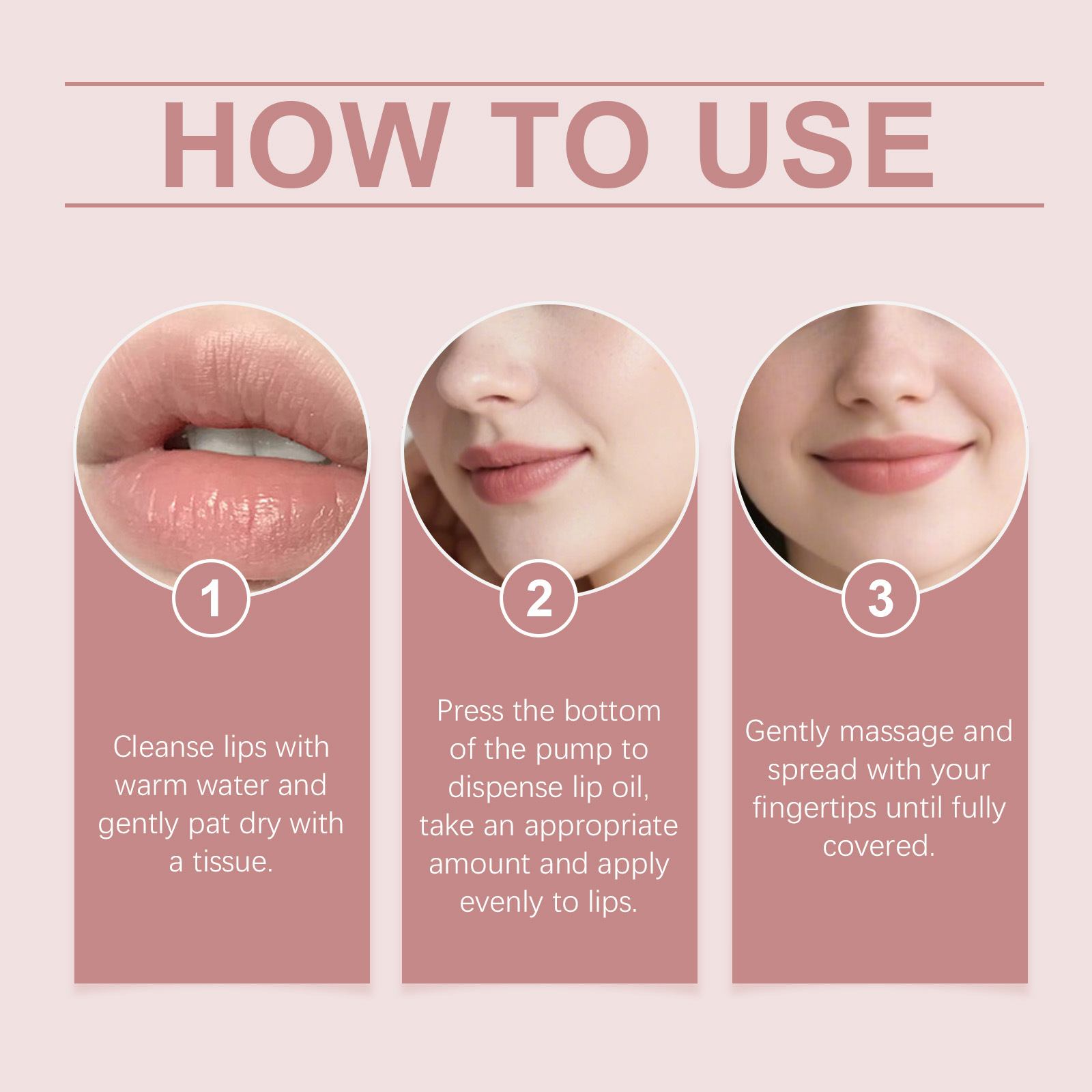 HOW TO USE

1

Cleanse lips with warm water and gently pat dry with a tissue.

2

Press the bottom of the pump to dispense lip oil, take an appropriate amount and apply evenly to lips.

3

Gently massage and spread with your fingertips until fully covered.