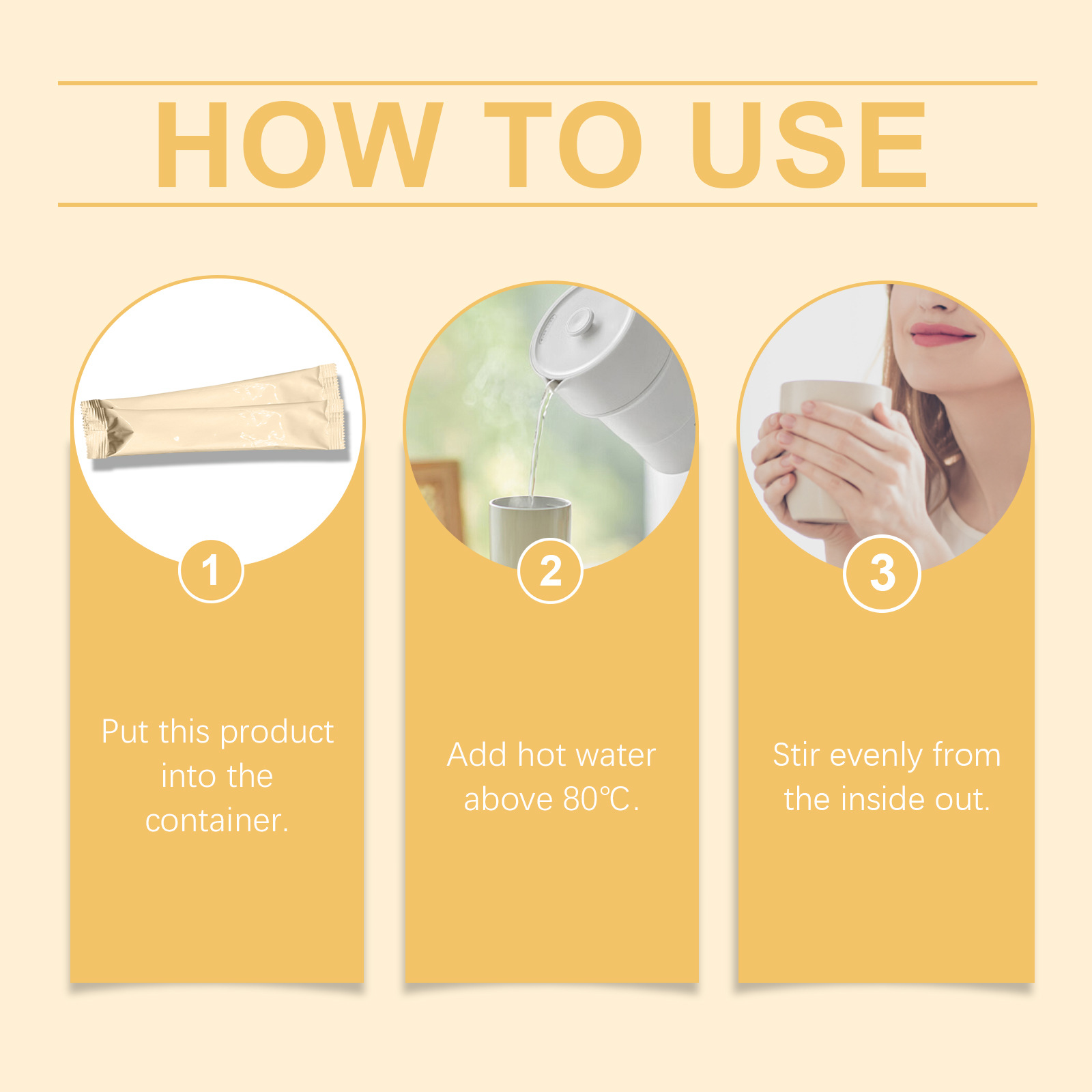 HOW TO USE

1

Put this product into the container.

2

Add hot water above 80℃.

3

Stir evenly from the inside out.