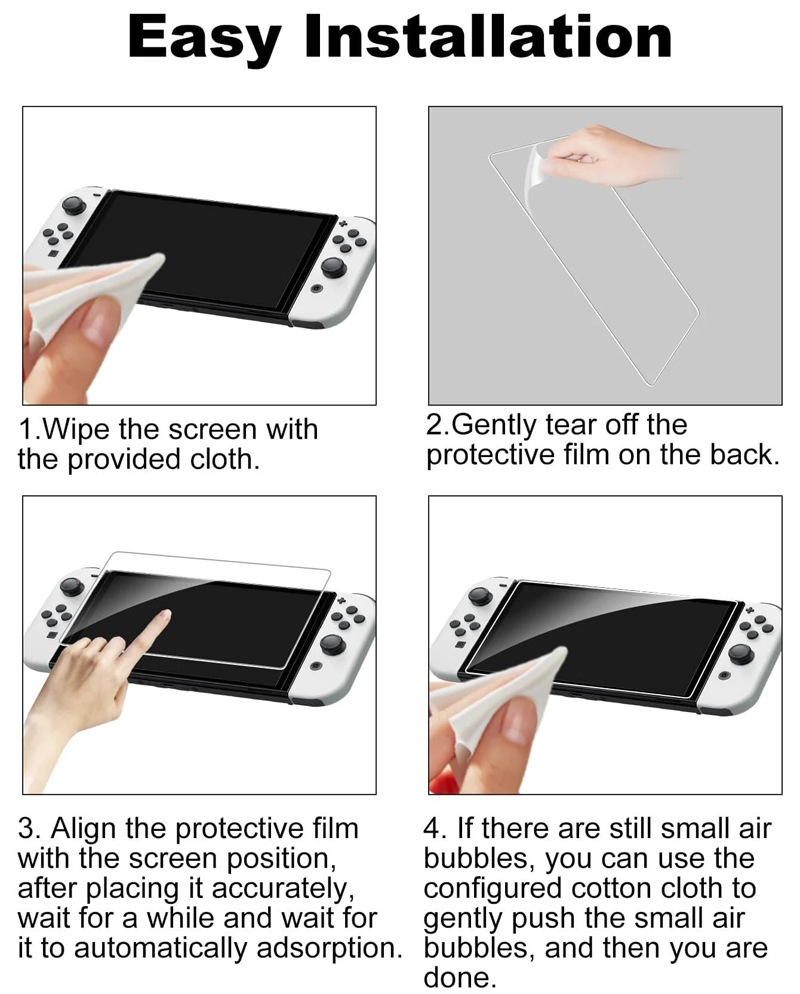 Easy Installation

1.Wipe the screen with the provided cloth.

2.Gently tear off the protective film on the back.

3. Align the protective film with the screen position, after placing it accurately, wait for a while and wait for it to automatically adsorption.

4. If there are still small air bubbles, you can use the configured cotton cloth to gently push the small air bubbles, and then you are done.