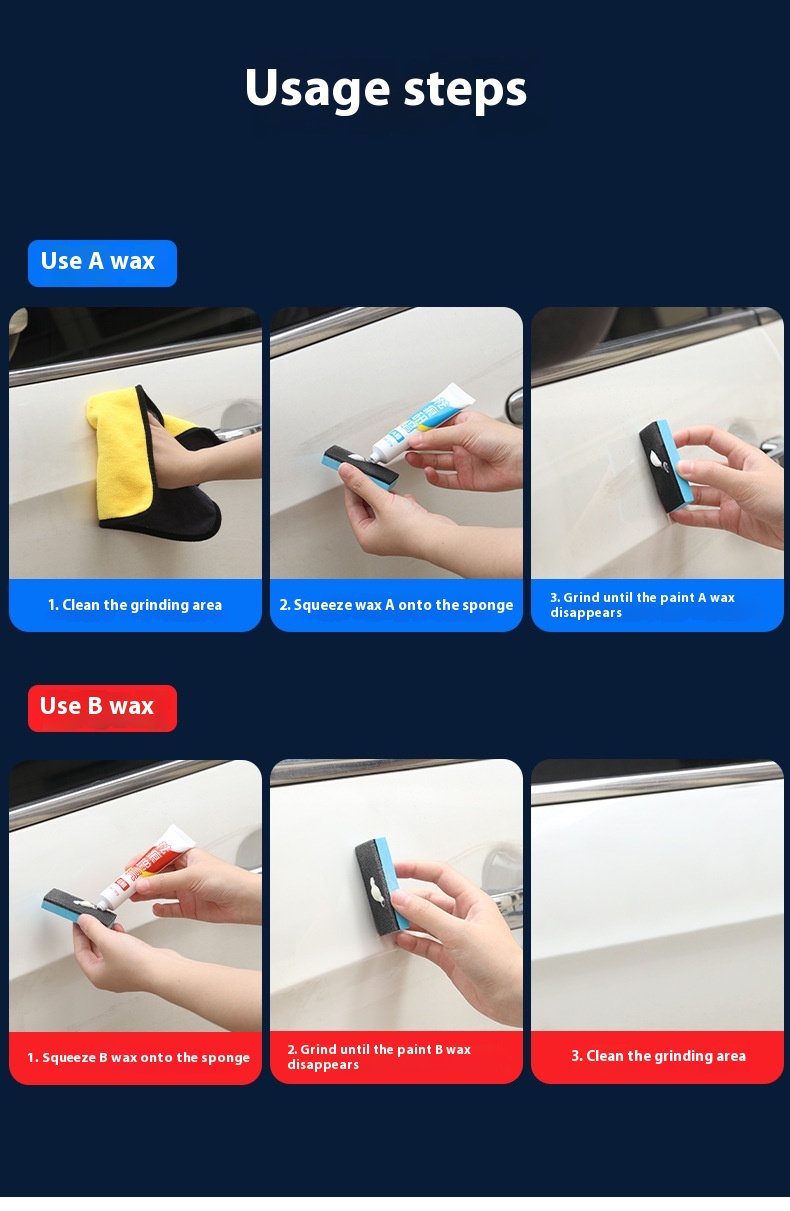 Usage steps

Use A wax

1. Clean the grinding area

2. Squeeze wax A onto the sponge

3. Grind until the paint A wax disappears

Use B wax

1. Squeeze B wax onto the sponge

2. Grind until the paint B wax disappears

3. Clean the grinding area