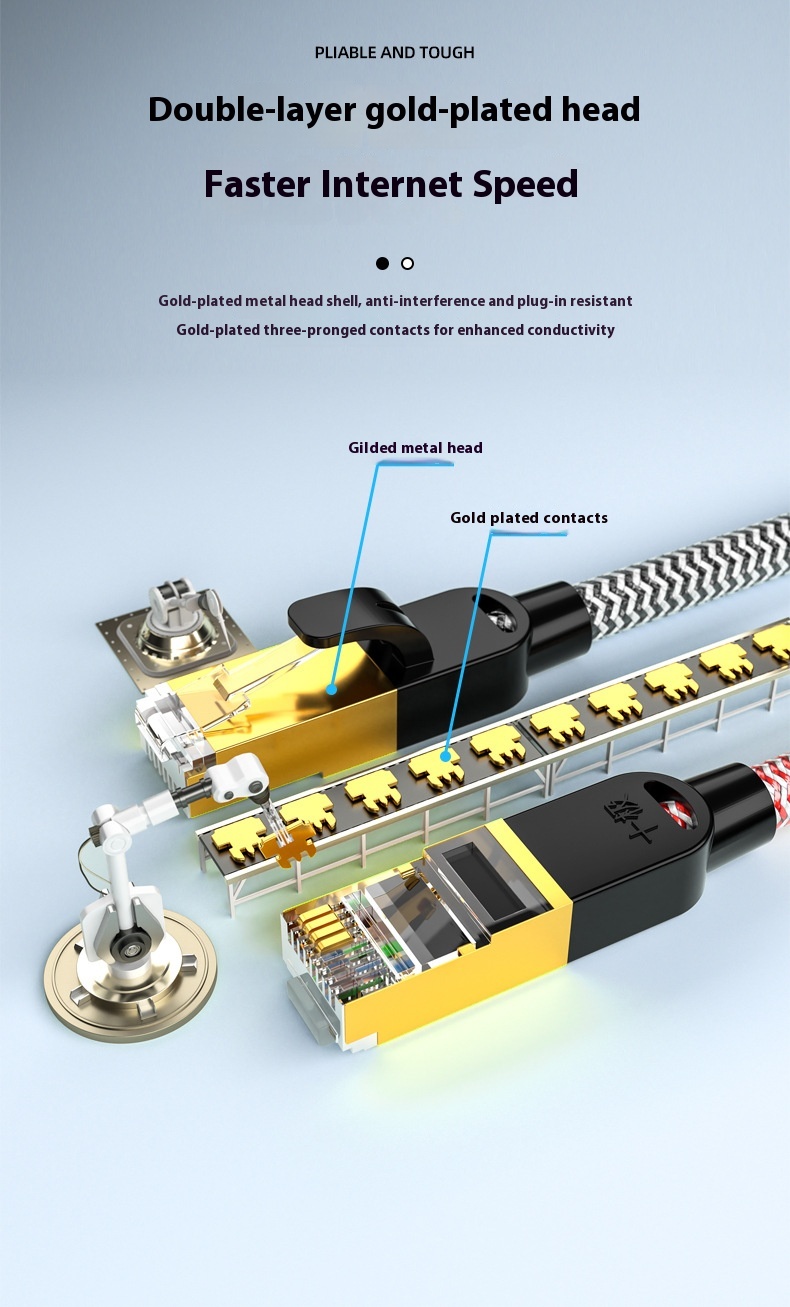 PLIABLE AND TOUGH

Double-layer gold-plated head

Faster Internet Speed

Gold-plated metal head shell, anti-interference and plug-in resistant
Gold-plated three-pronged contacts for enhanced conductivity

Gilded metal head

Gold plated contacts