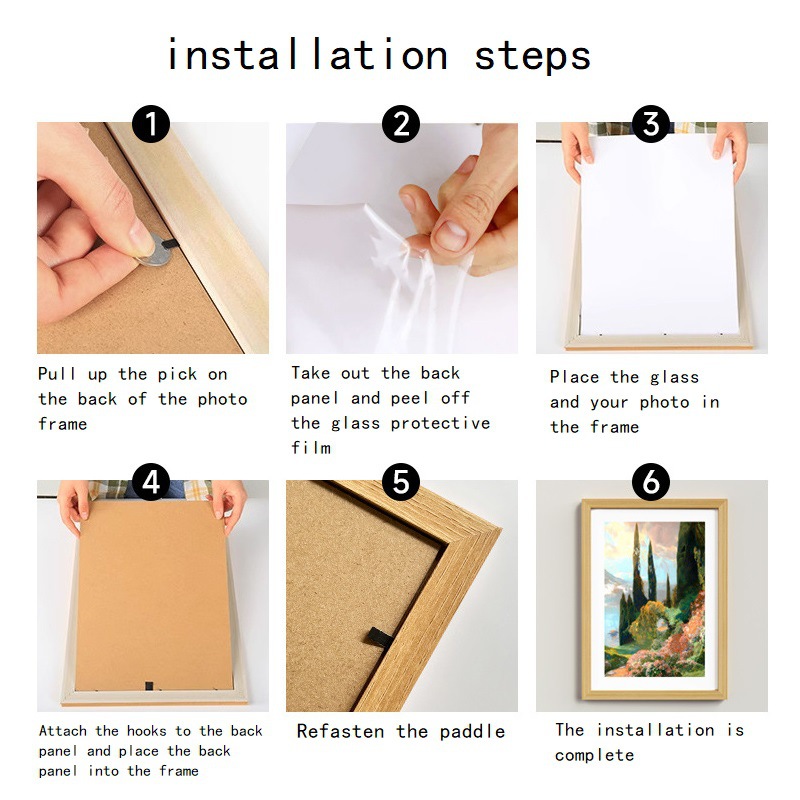 installation steps

1

Pull up the pick on the back of the photo frame

2

Take out the back panel and peel off the glass protective film

3

Place the glass and your photo in the frame

4

Attach the hooks to the back panel and place the back panel into the frame

5

Refasten the paddle

6

The installation is complete