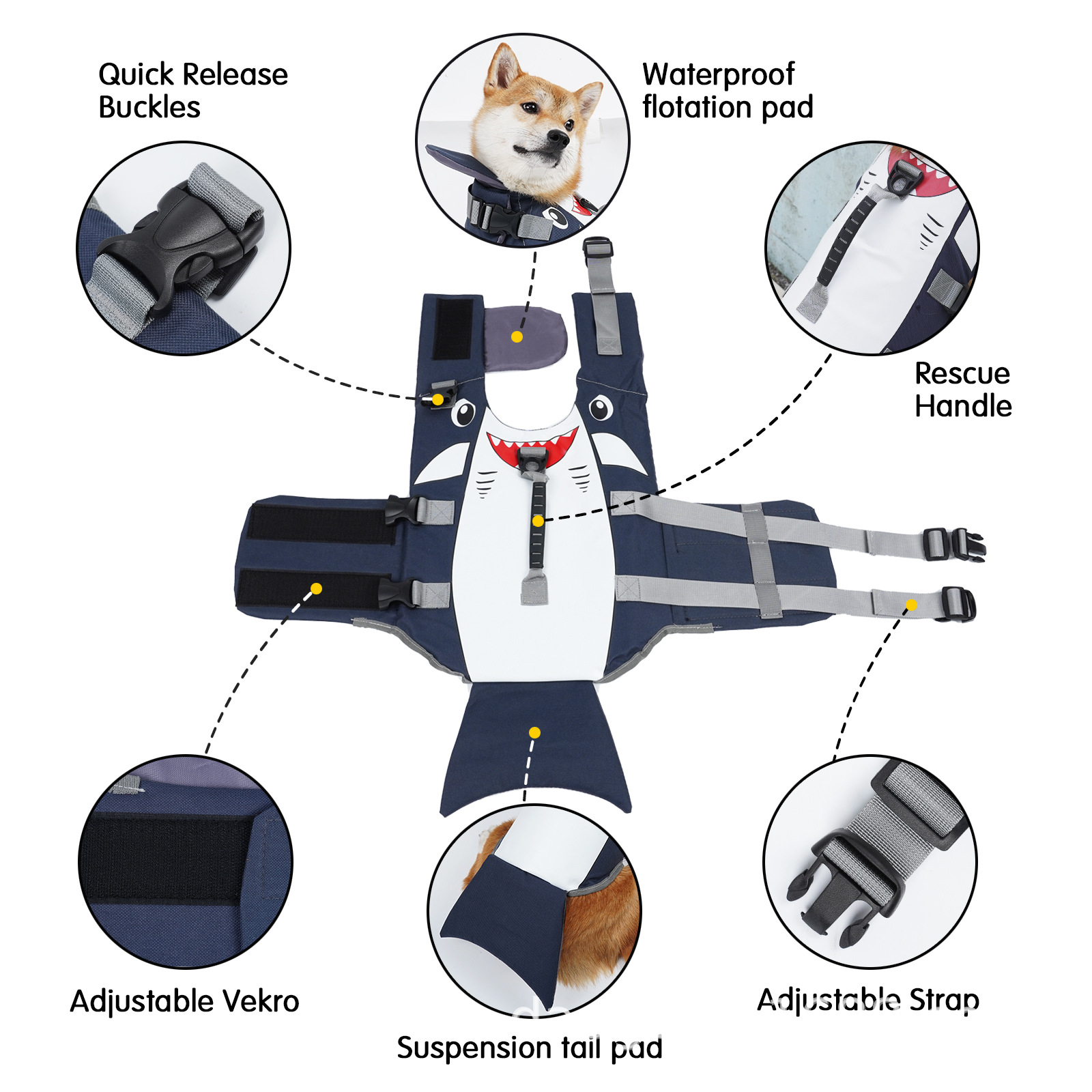 Quick Release Buckles

Waterproof flotation pad

Rescue Handle

Adjustable Vekro

Suspension tail pad

Adjustable Strap