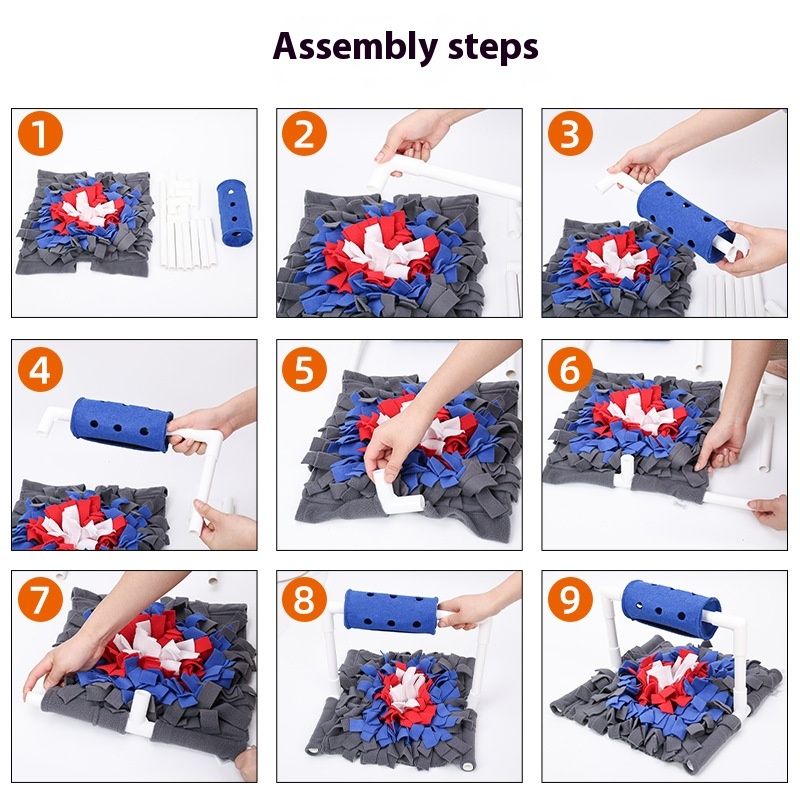 Assembly steps

1

2

3

4

5

6

7

8

9