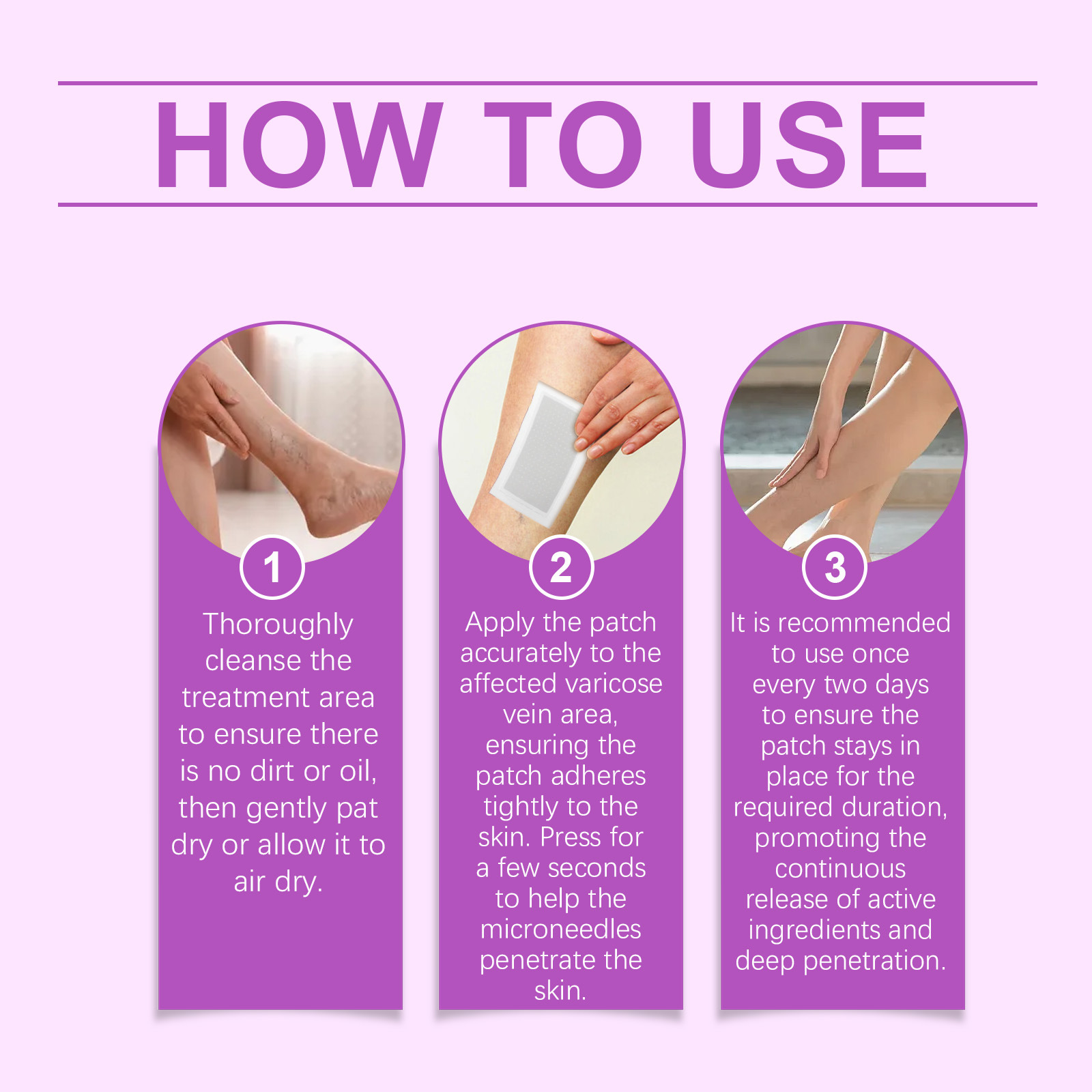 HOW TO USE

1

Thoroughly cleanse the treatment area to ensure there is no dirt or oil, then gently pat dry or allow it to air dry.

2

Apply the patch accurately to the affected varicose vein area, ensuring the patch adheres tightly to the skin. Press for a few seconds to help the microneedles penetrate the skin.

3

It is recommended to use once every two days to ensure the patch stays in place for the required duration, promoting the continuous release of active ingredients and deep penetration.