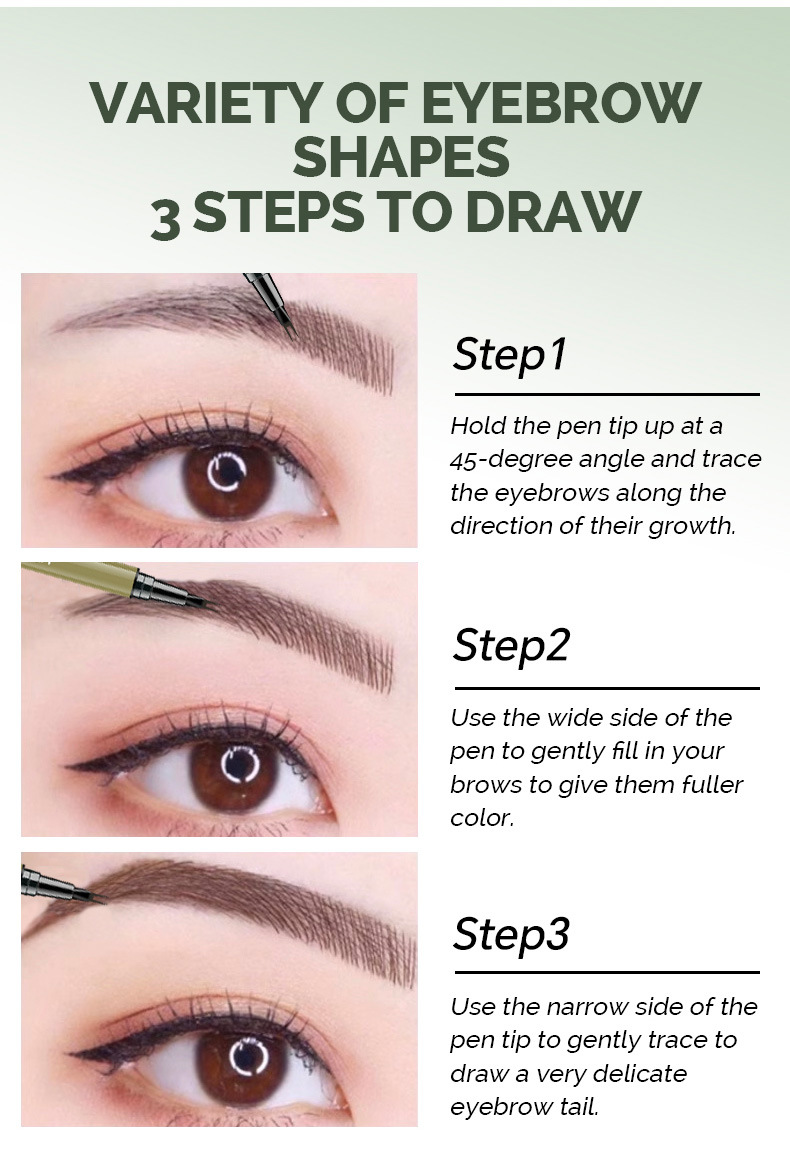 VARIETY OF EYEBROW SHAPES
3 STEPS TO DRAW

Step1

Hold the pen tip up at a 45-degree angle and trace the eyebrows along the direction of their growth.

Step2

Use the wide side of the pen to gently fill in your brows to give them fuller color.

Step3

Use the narrow side of the pen tip to gently trace to draw a very delicate eyebrow tail.